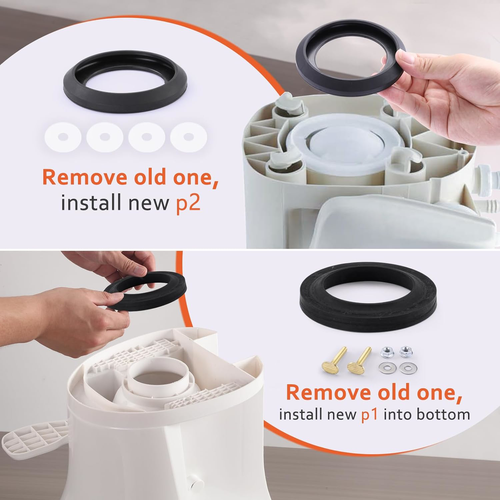 Remove old one,
install new p2

Remove old one,
install new p1 into bottom