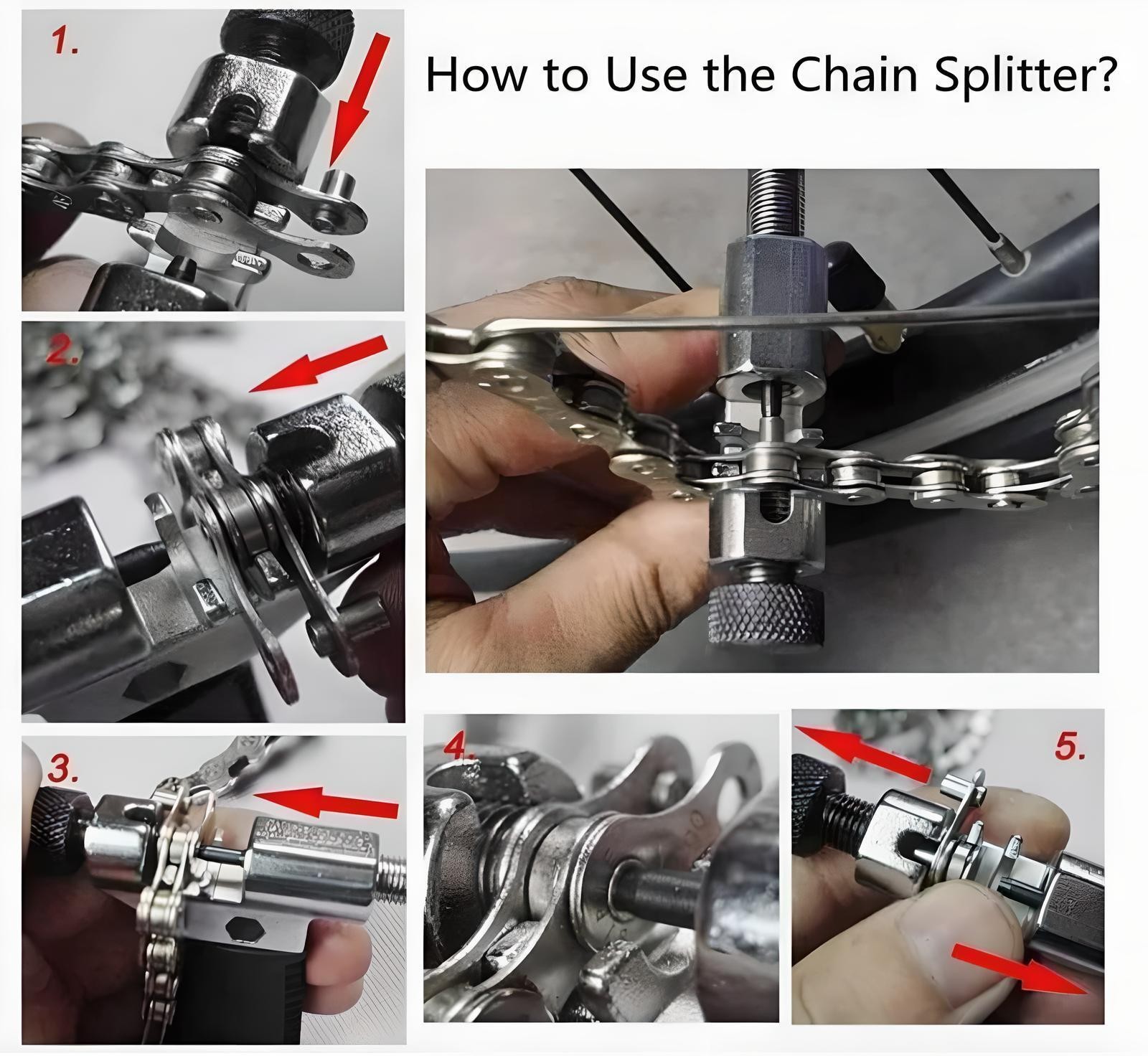 1.

How to Use the Chain Splitter?

2.

3.

4.

5.