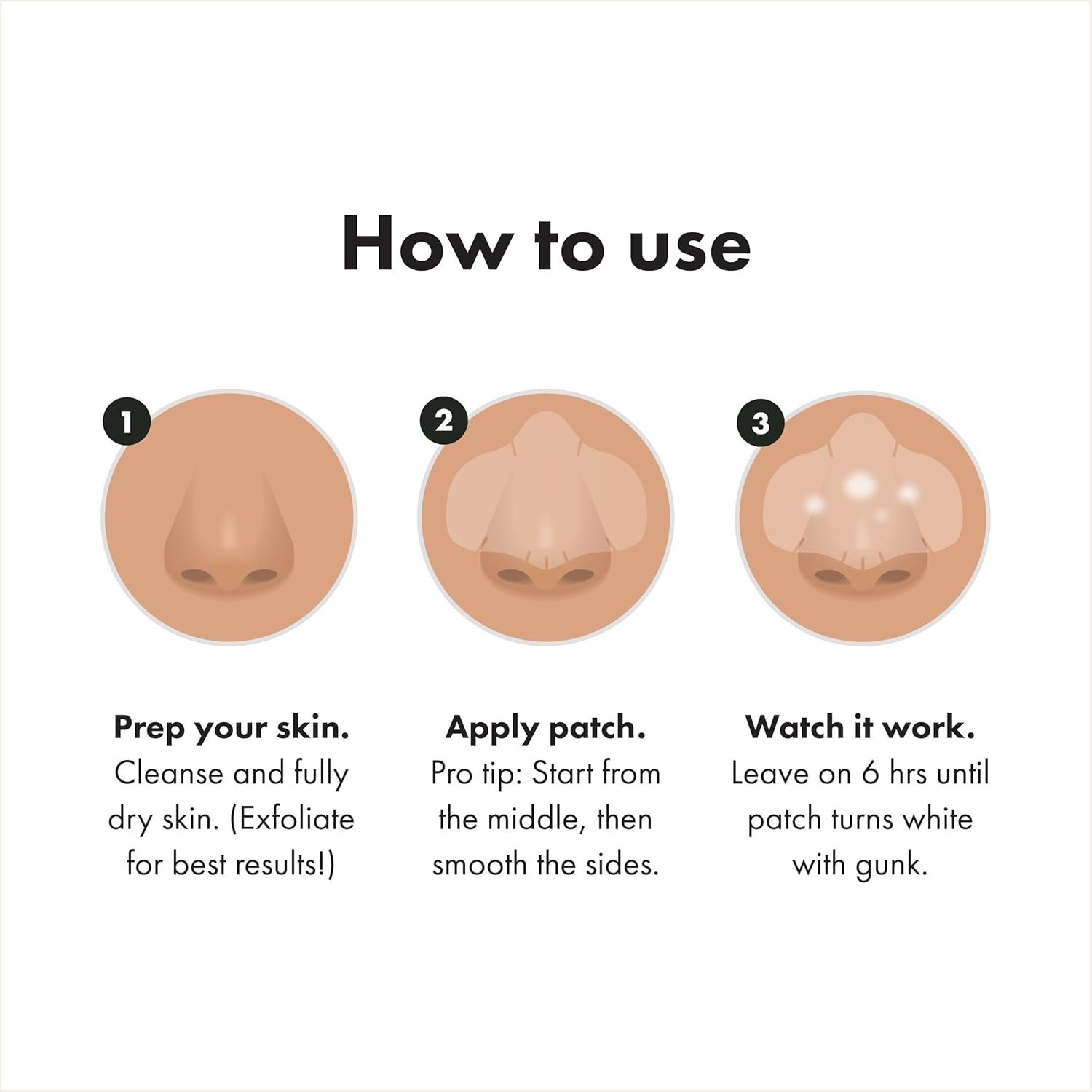 How to use

1

Prep your skin.
Cleanse and fully dry skin. (Exfoliate for best results!)

2

Apply patch.
Pro tip: Start from the middle, then smooth the sides.

3

Watch it work.
Leave on 6 hrs until patch turns white with gunk.