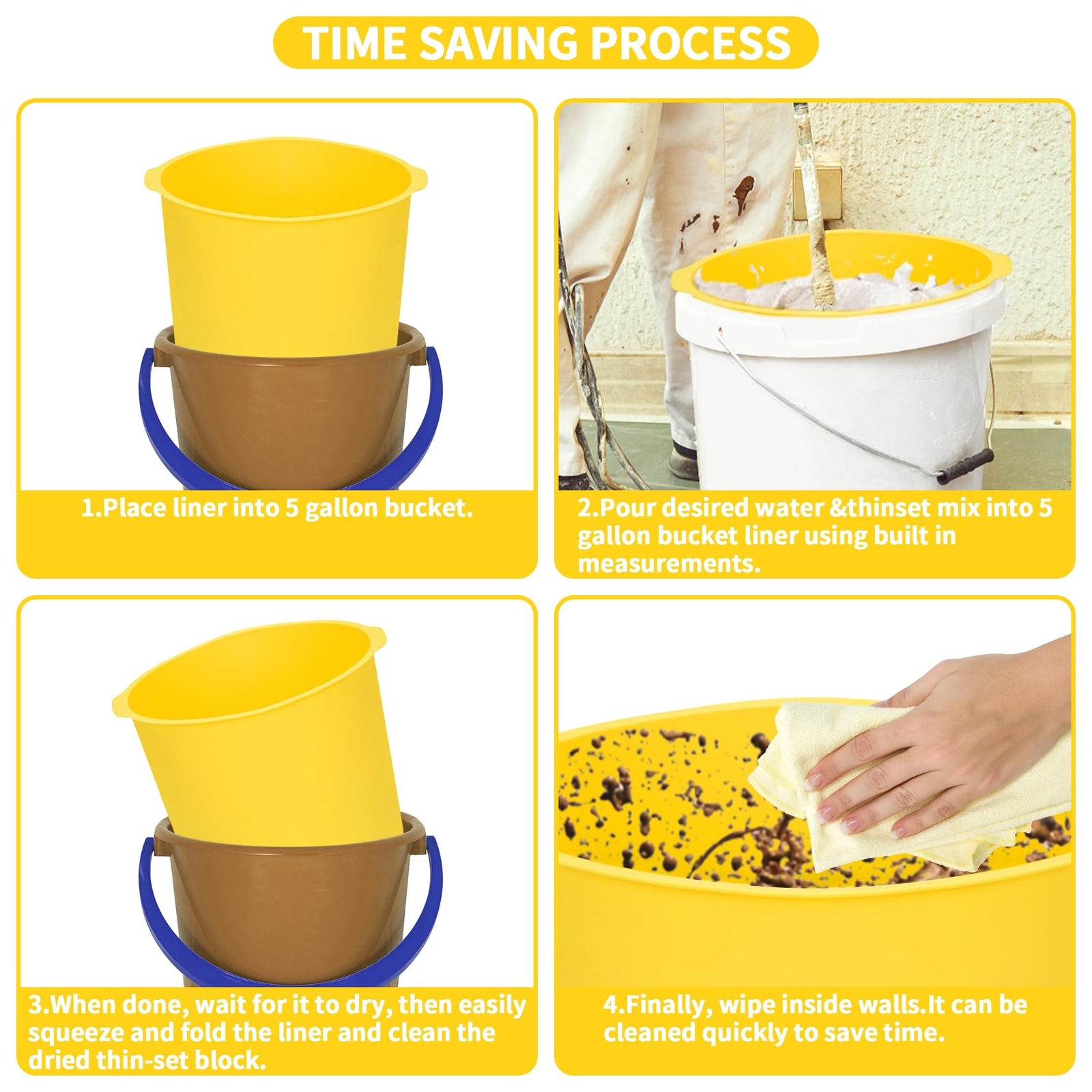 TIME SAVING PROCESS

1.Place liner into 5 gallon bucket.

2.Pour desired water &thinset mix into 5 gallon bucket liner using built in measurements.

3.When done, wait for it to dry, then easily squeeze and fold the liner and clean the dried thin-set block.

4.Finally, wipe inside walls.It can be cleaned quickly to save time.