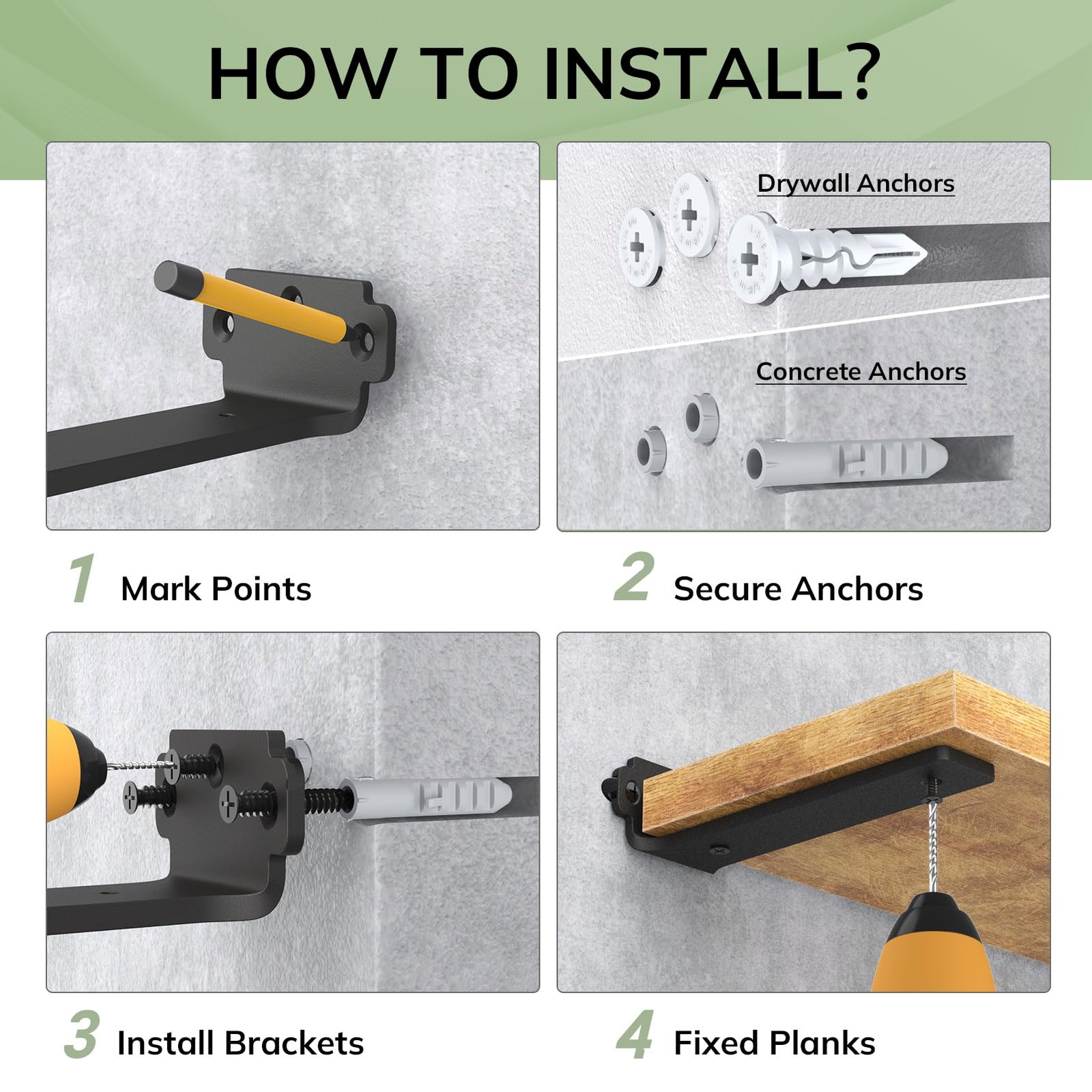 HOW TO INSTALL?

Drywall Anchors

Concrete Anchors

1 Mark Points

2 Secure Anchors

3 Install Brackets

4 Fixed Planks