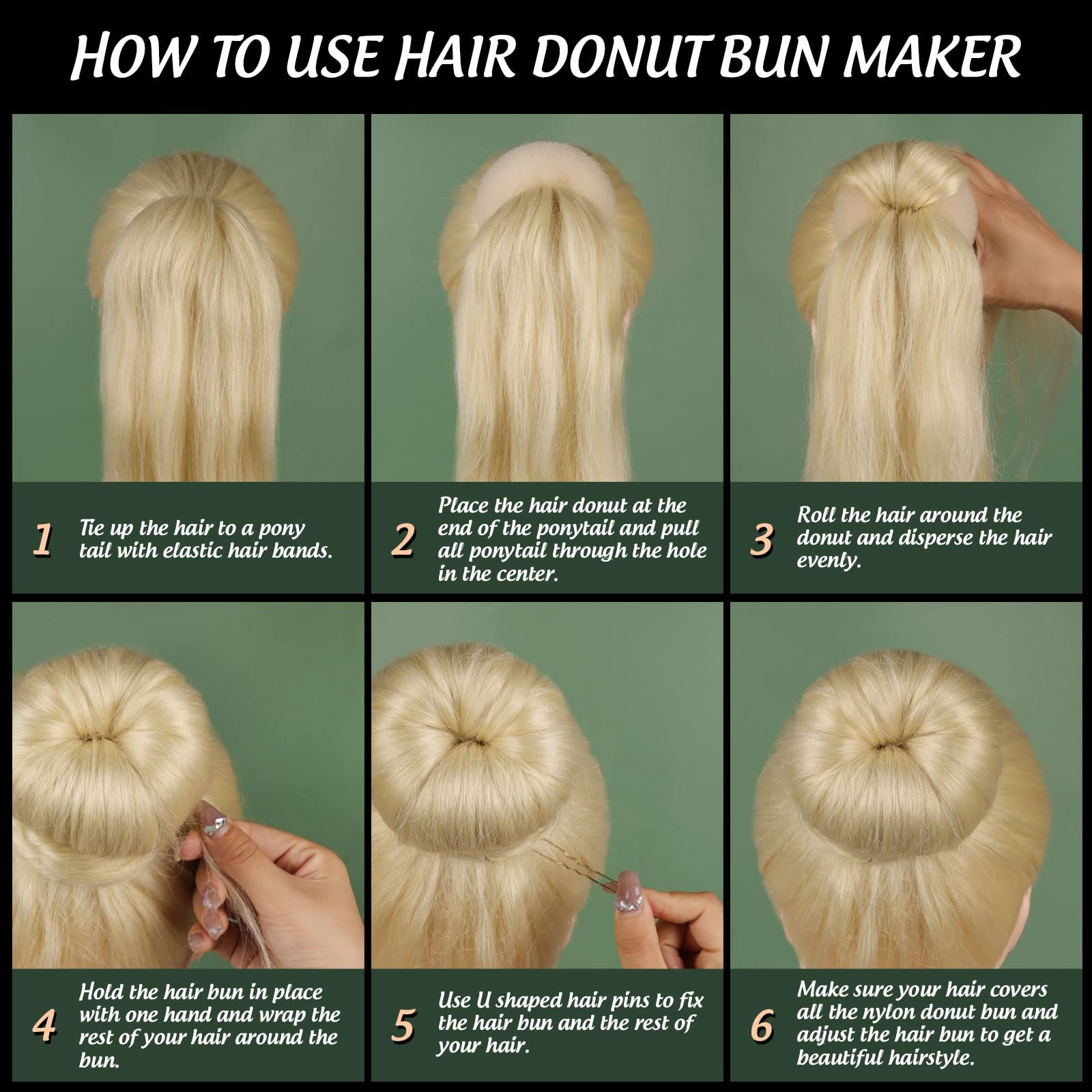 HOW TO USE HAIR DONUT BUN MAKER

1 Tie up the hair to a pony tail with elastic hair bands.

2 Place the hair donut at the end of the ponytail and pull all ponytail through the hole in the center.

3 Roll the hair around the donut and disperse the hair evenly.

4 Hold the hair bun in place with one hand and wrap the rest of your hair around the bun.

5 Use U shaped hair pins to fix the hair bun and the rest of your hair.

6 Make sure your hair covers all the nylon donut bun and adjust the hair bun to get a beautiful hairstyle.