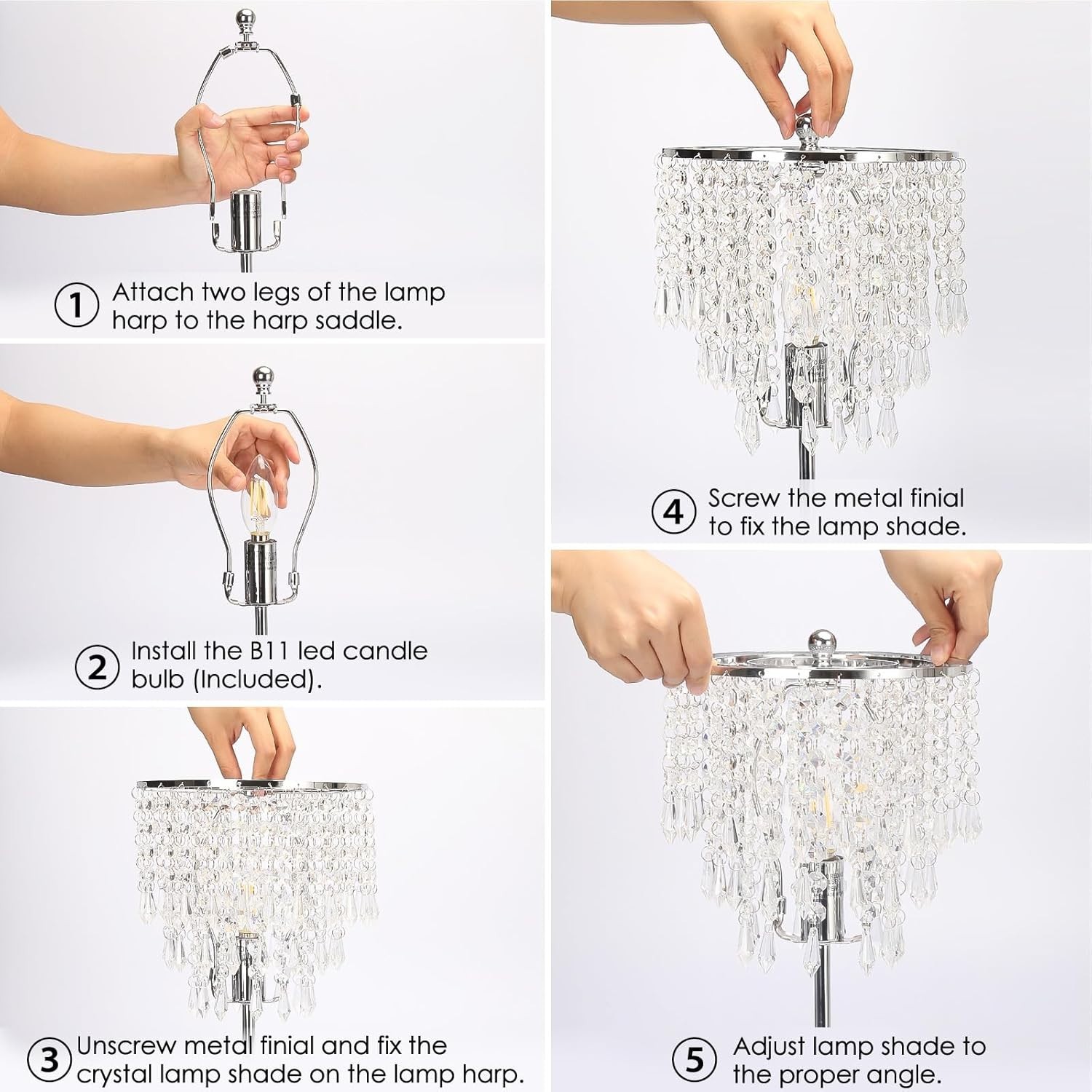 ① Attach two legs of the lamp harp to the harp saddle.

② Install the B11 led candle bulb (Included).

③ Unscrew metal finial and fix the crystal lamp shade on the lamp harp.

④ Screw the metal finial to fix the lamp shade.

⑤ Adjust lamp shade to the proper angle.