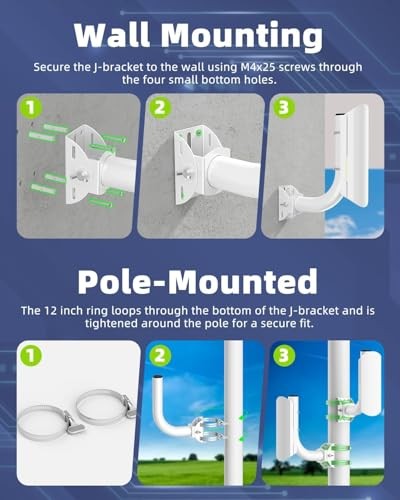 Wall Mounting

Secure the J-bracket to the wall using M4x25 screws through the four small bottom holes.

1

2

3

Pole-Mounted

The 12 inch ring loops through the bottom of the J-bracket and is tightened around the pole for a secure fit.

1

2

3