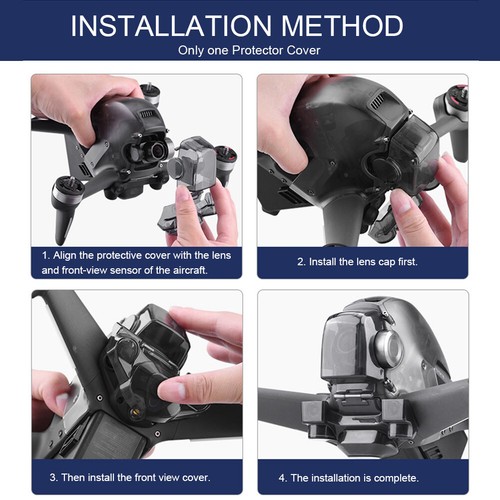 INSTALLATION METHOD
Only one Protector Cover

1. Align the protective cover with the lens and front-view sensor of the aircraft.

2. Install the lens cap first.

3. Then install the front view cover.

4. The installation is complete.