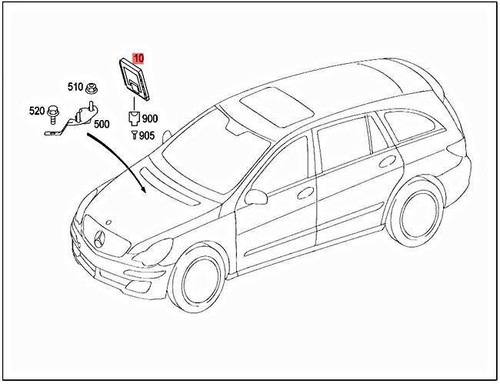 10
510
520
500
900
905