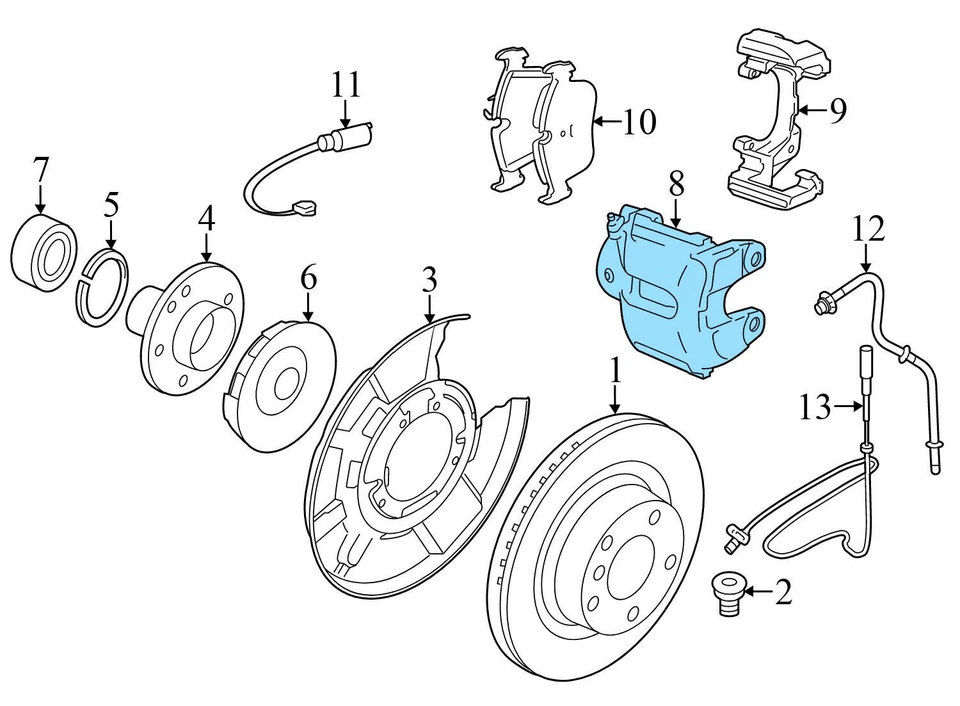 11
10
9
7
5
4
8
12
6
3
1
13
2