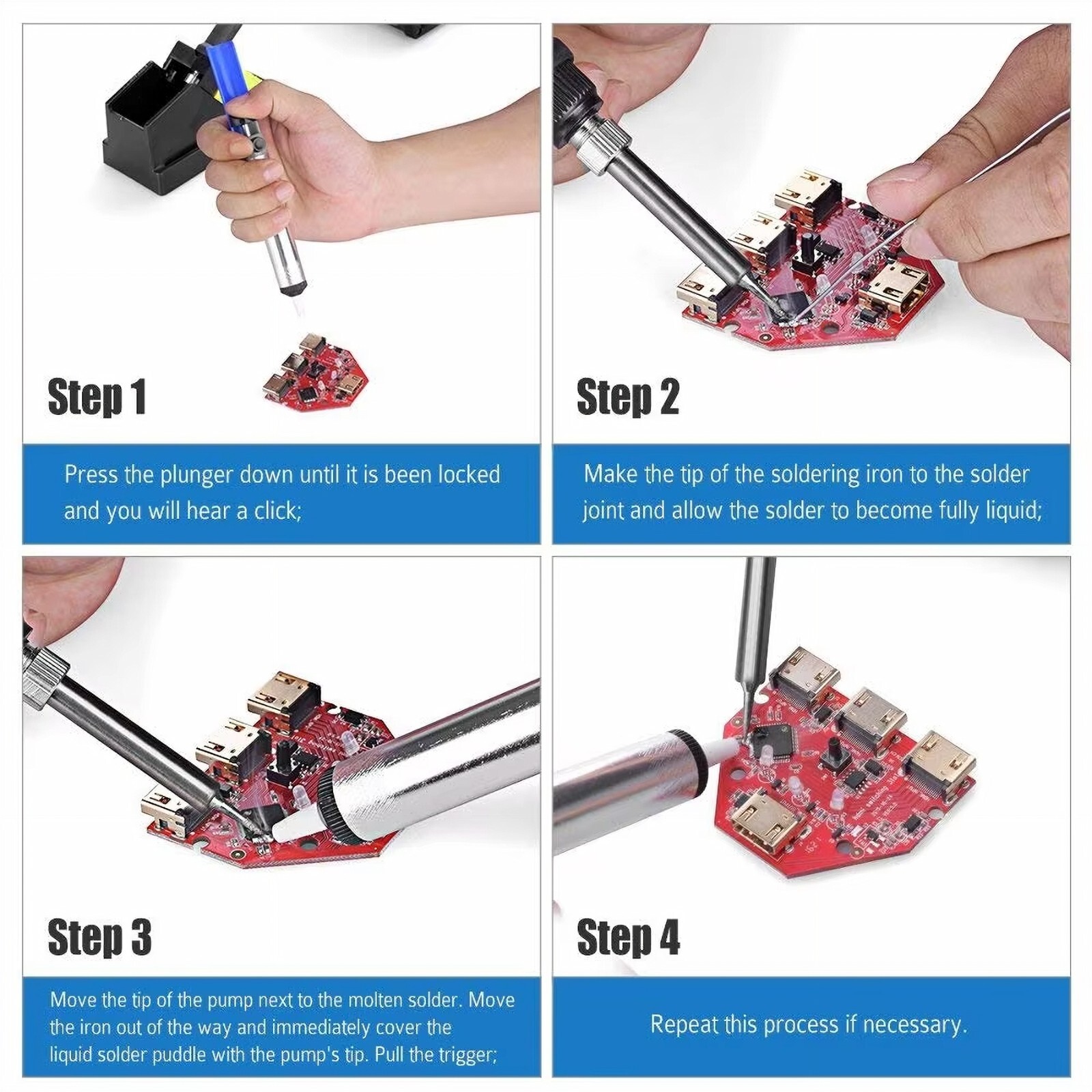 Step 1

Press the plunger down until it is been locked and you will hear a click;

Step 2

Make the tip of the soldering iron to the solder joint and allow the solder to become fully liquid;

Step 3

Move the tip of the pump next to the molten solder. Move the iron out of the way and immediately cover the liquid solder puddle with the pump's tip. Pull the trigger;

Step 4

Repeat this process if necessary.