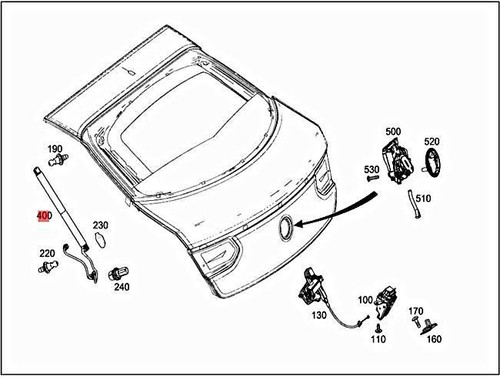 190
400
230
220
240
500
520
530
510
130
100
170
110
160