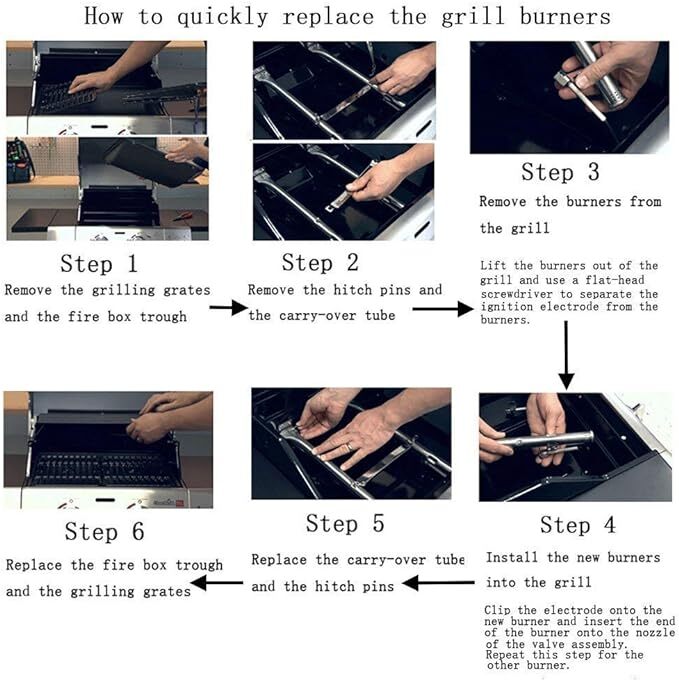 How to quickly replace the grill burners

Step 1
Remove the grilling grates and the fire box trough

Step 2
Remove the hitch pins and the carry-over tube

Step 3
Remove the burners from the grill

Lift the burners out of the grill and use a flat-head screwdriver to separate the ignition electrode from the burners.

Step 4
Install the new burners into the grill

Clip the electrode onto the new burner and insert the end of the burner onto the nozzle of the valve assembly. Repeat this step for the other burner.

Step 5
Replace the carry-over tube and the hitch pins

Step 6
Replace the fire box trough and the grilling grates