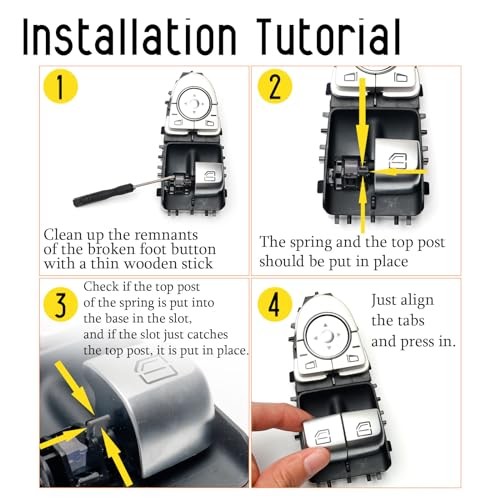 Installation Tutorial

1

Clean up the remnants of the broken foot button with a thin wooden stick

2

The spring and the top post should be put in place

3

Check if the top post of the spring is put into the base in the slot, and if the slot just catches the top post, it is put in place.

4

Just align the tabs and press in.