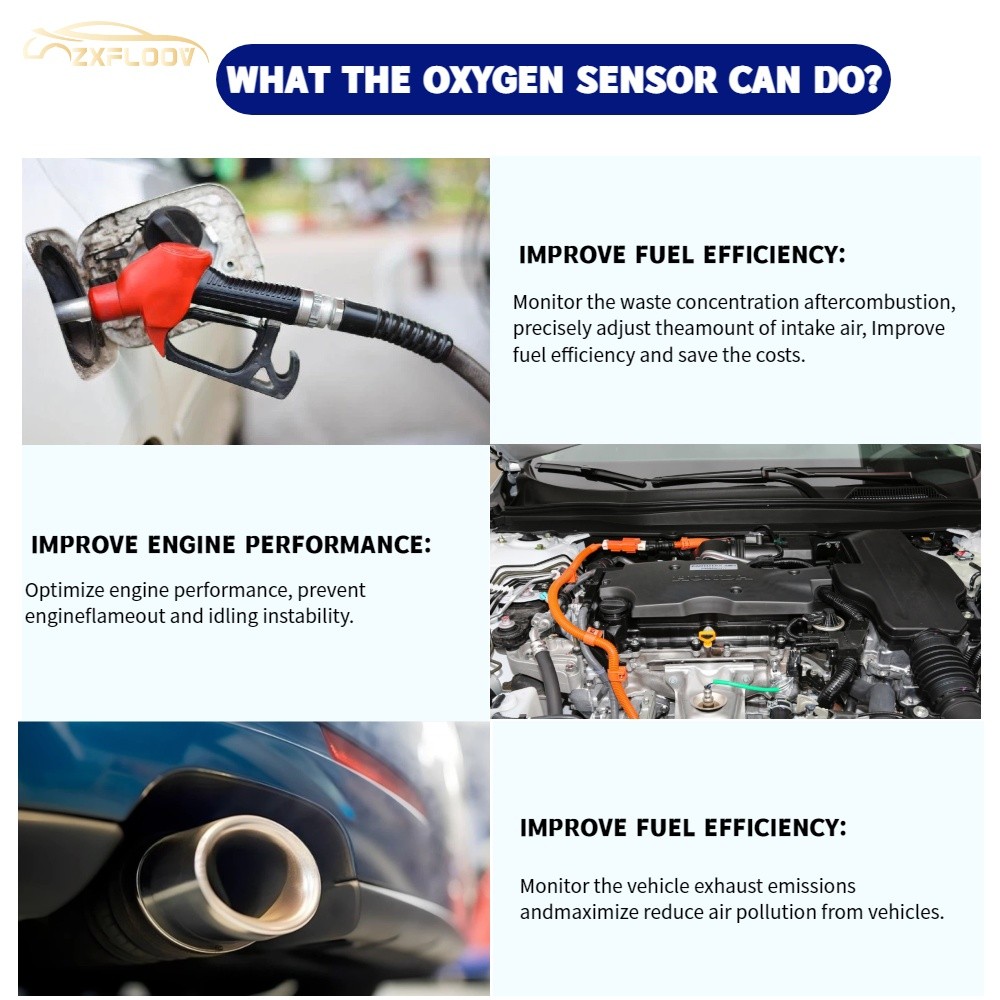 ZXFLOOV

WHAT THE OXYGEN SENSOR CAN DO?

IMPROVE FUEL EFFICIENCY:

Monitor the waste concentration aftercombustion, precisely adjust theamount of intake air, Improve fuel efficiency and save the costs.

IMPROVE ENGINE PERFORMANCE:

Optimize engine performance, prevent engineflameout and idling instability.

IMPROVE FUEL EFFICIENCY:

Monitor the vehicle exhaust emissions andmaximize reduce air pollution from vehicles.