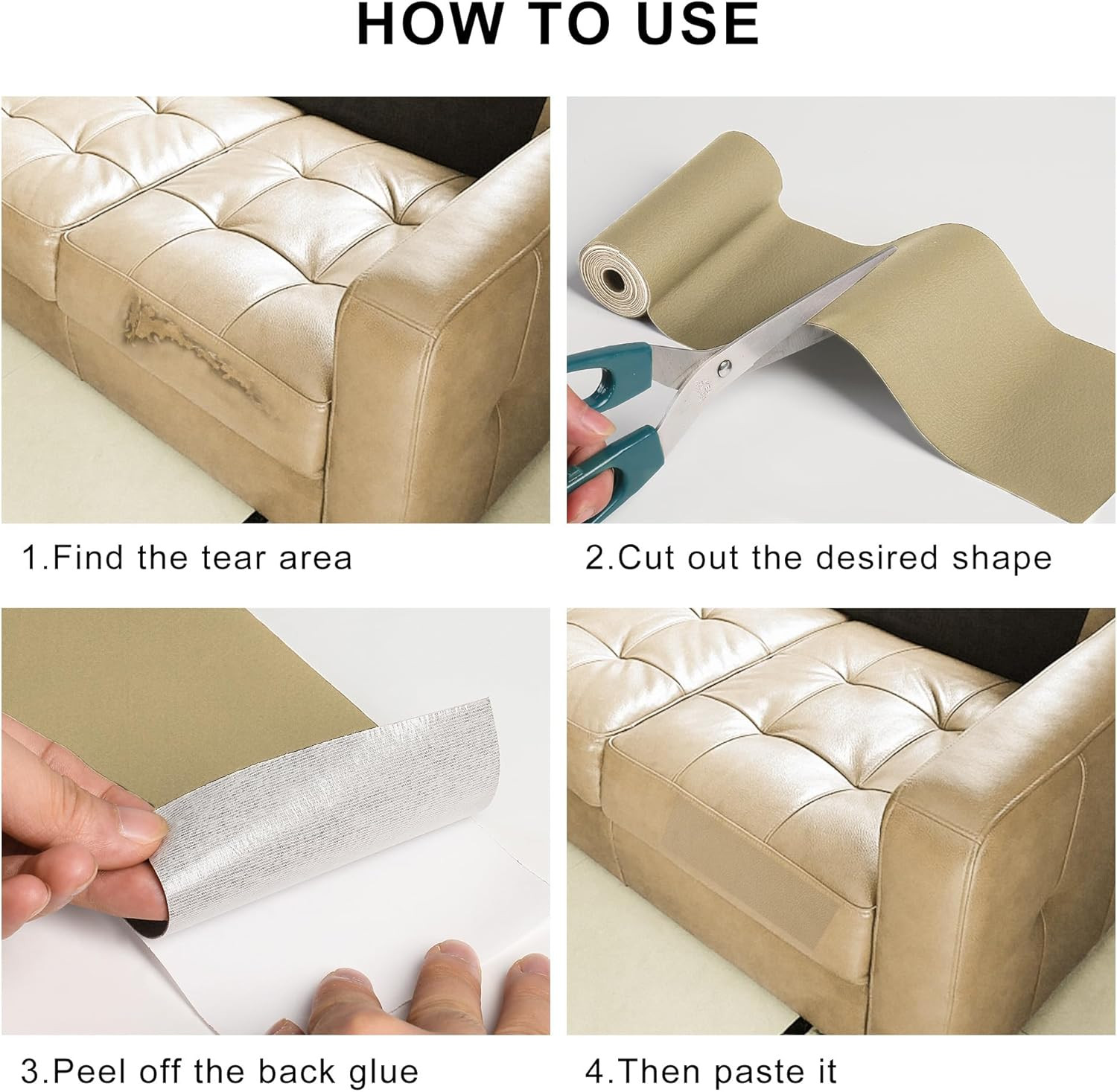 HOW TO USE

1.Find the tear area

2.Cut out the desired shape

3.Peel off the back glue

4.Then paste it