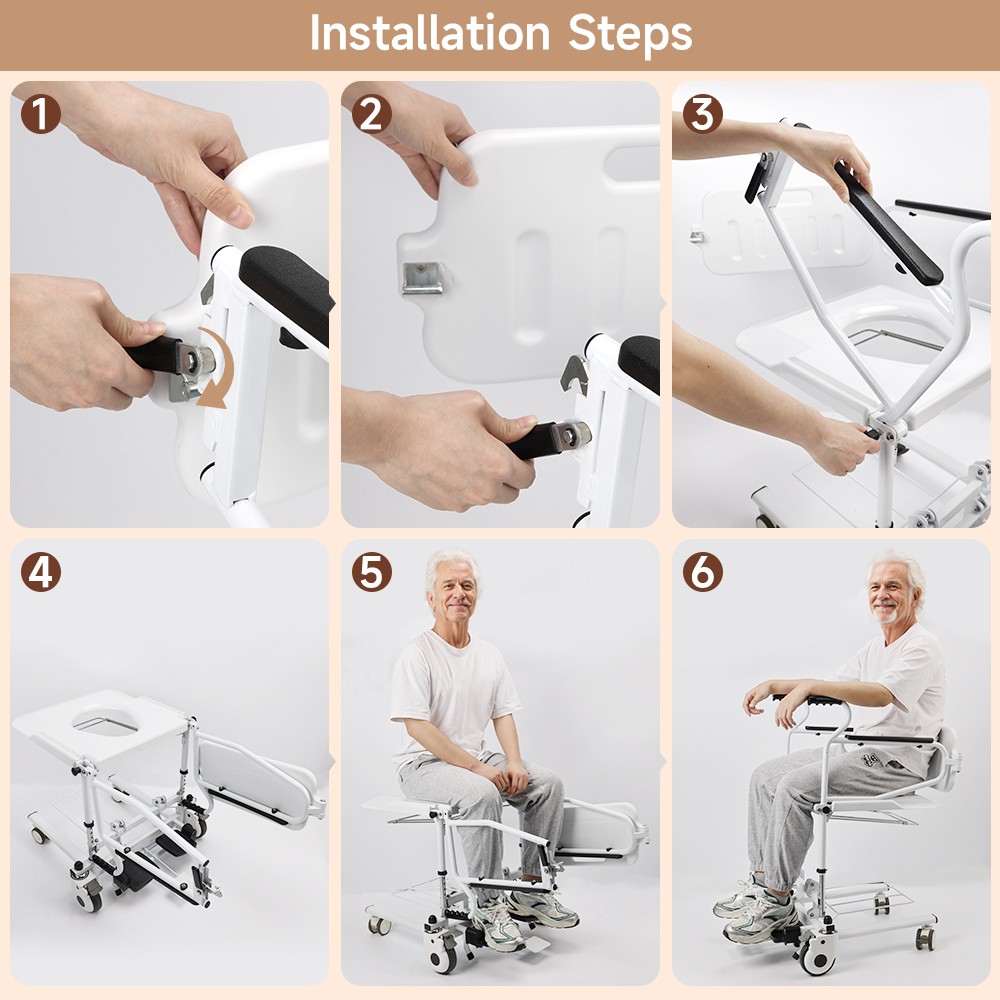 Installation Steps

1

2

3

4

5

6