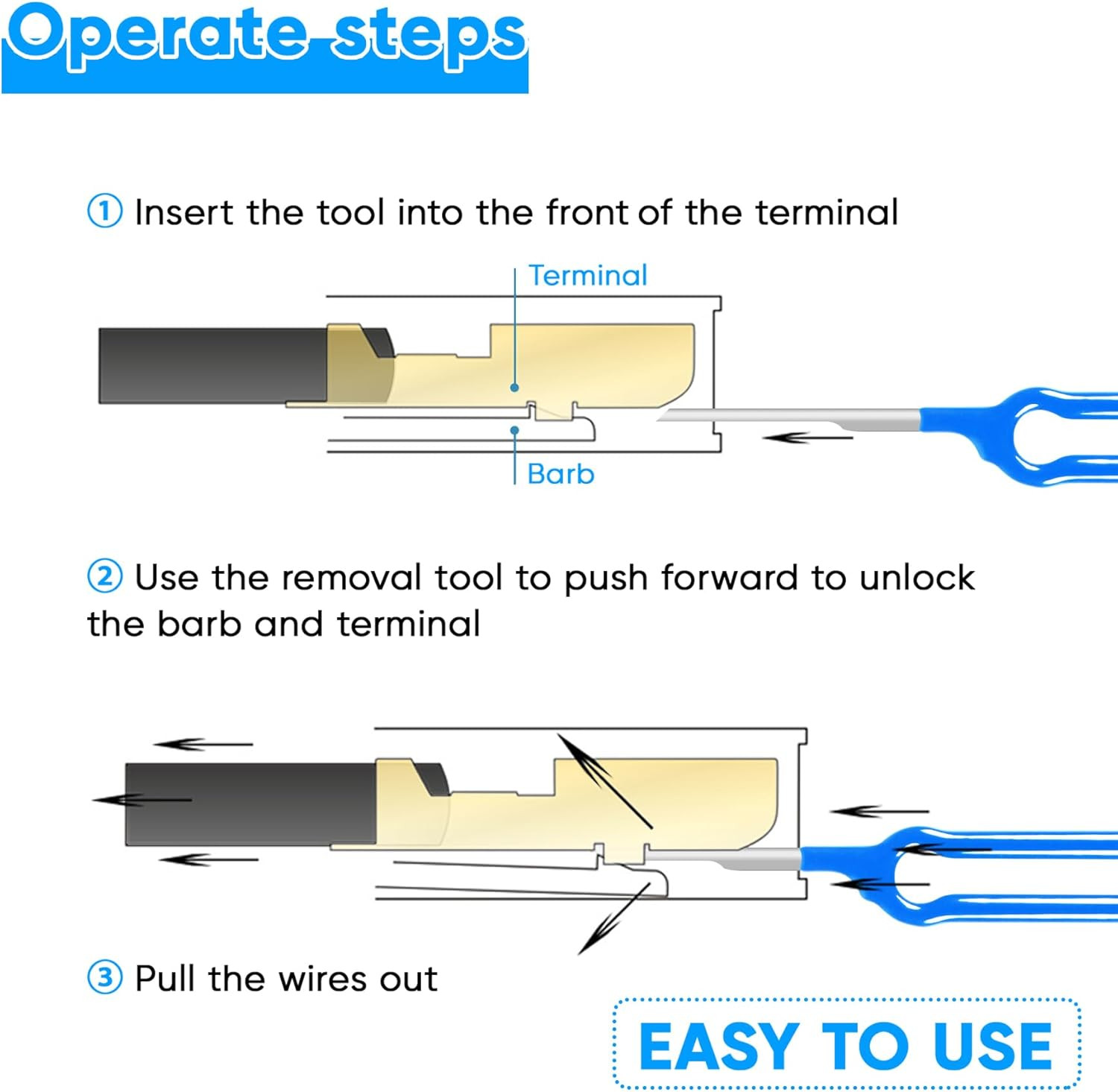 Operate steps

① Insert the tool into the front of the terminal

Terminal

Barb

② Use the removal tool to push forward to unlock the barb and terminal

③ Pull the wires out

EASY TO USE