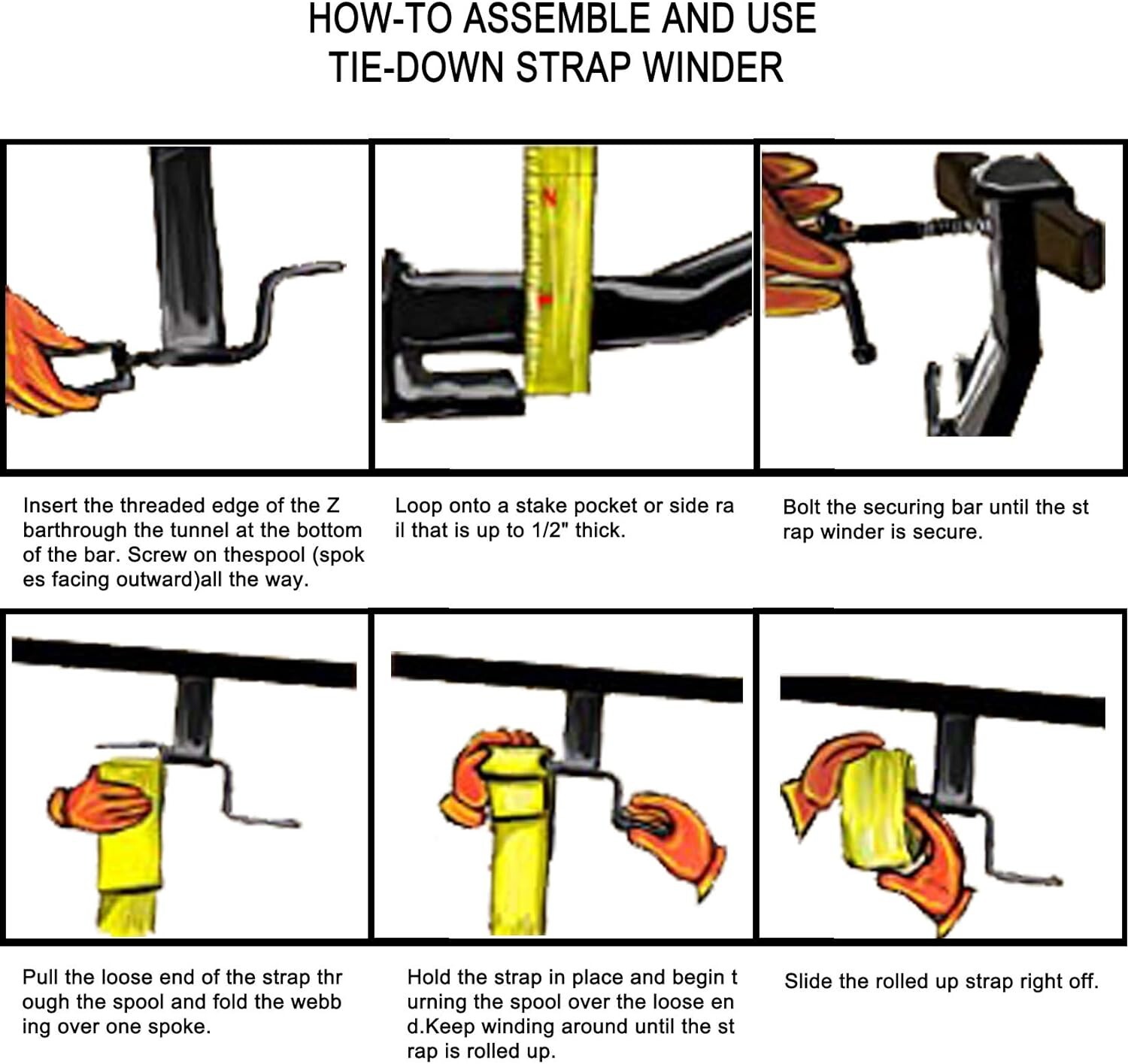 HOW-TO ASSEMBLE AND USE
TIE-DOWN STRAP WINDER

Insert the threaded edge of the Z barthrough the tunnel at the bottom of the bar. Screw on thespool (spok es facing outward)all the way.

Loop onto a stake pocket or side ra il that is up to 1/2" thick.

Bolt the securing bar until the st rap winder is secure.

Pull the loose end of the strap thr ough the spool and fold the webb ing over one spoke.

Hold the strap in place and begin t urning the spool over the loose en d.Keep winding around until the st rap is rolled up.

Slide the rolled up strap right off.