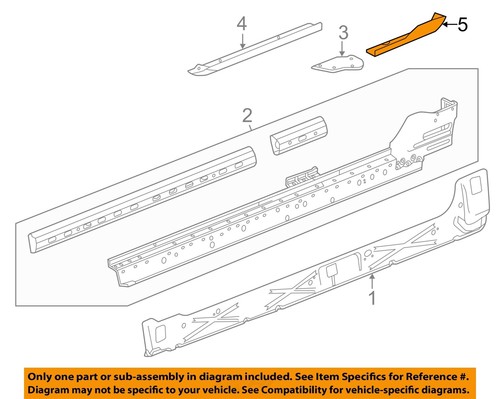 4
3
5
2
1

Only one part or sub-assembly in diagram included. See Item Specifics for Reference #. Diagram may not be specific to your vehicle. See Compatibility for vehicle-specific diagrams.