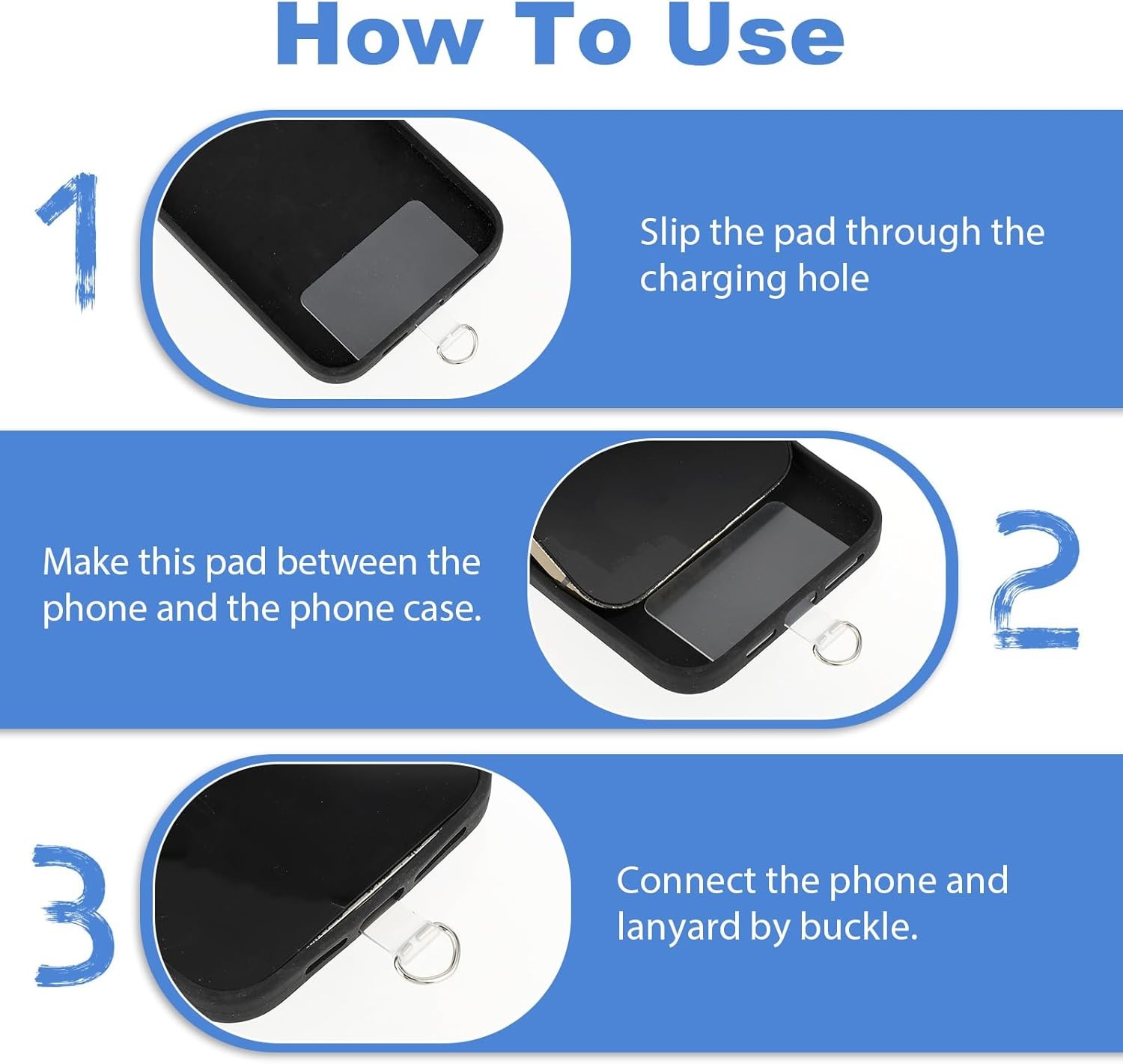 How To Use

1

Slip the pad through the charging hole

Make this pad between the phone and the phone case.

2

3

Connect the phone and lanyard by buckle.