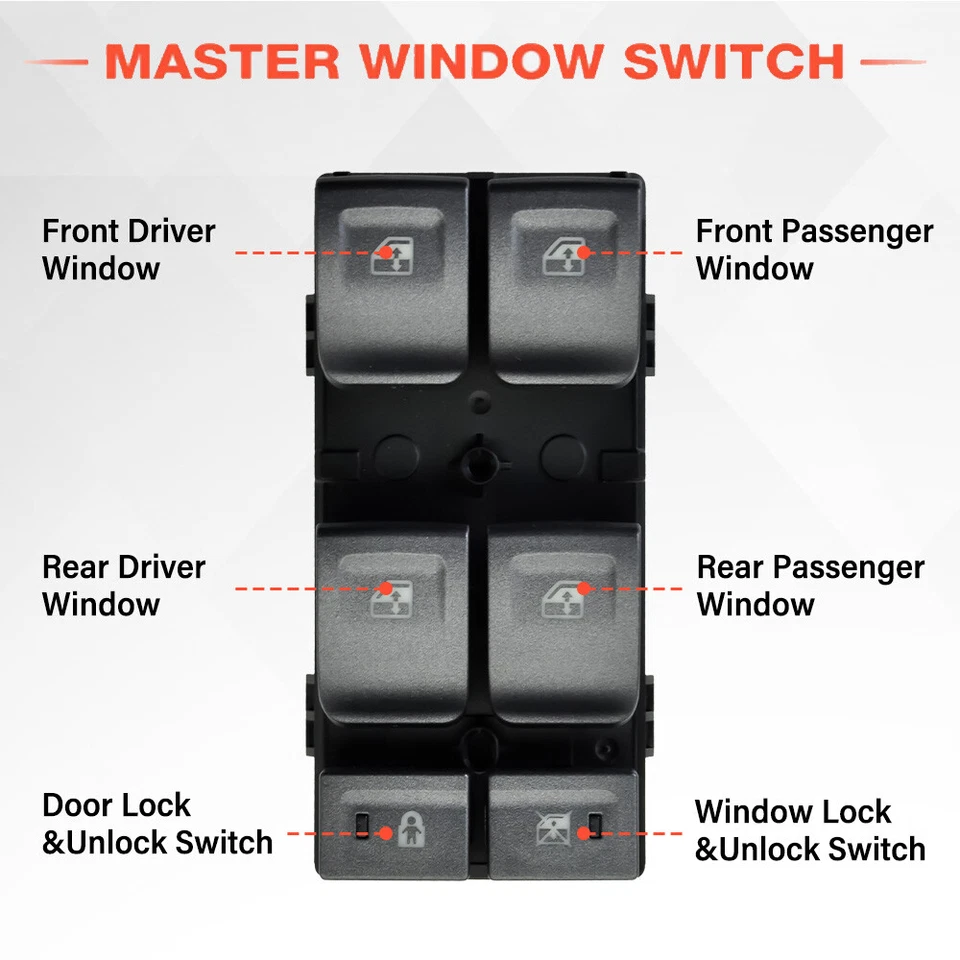 MASTER WINDOW SWITCH

Front Driver Window

Front Passenger Window

Rear Driver Window

Rear Passenger Window

Door Lock &Unlock Switch

Window Lock &Unlock Switch