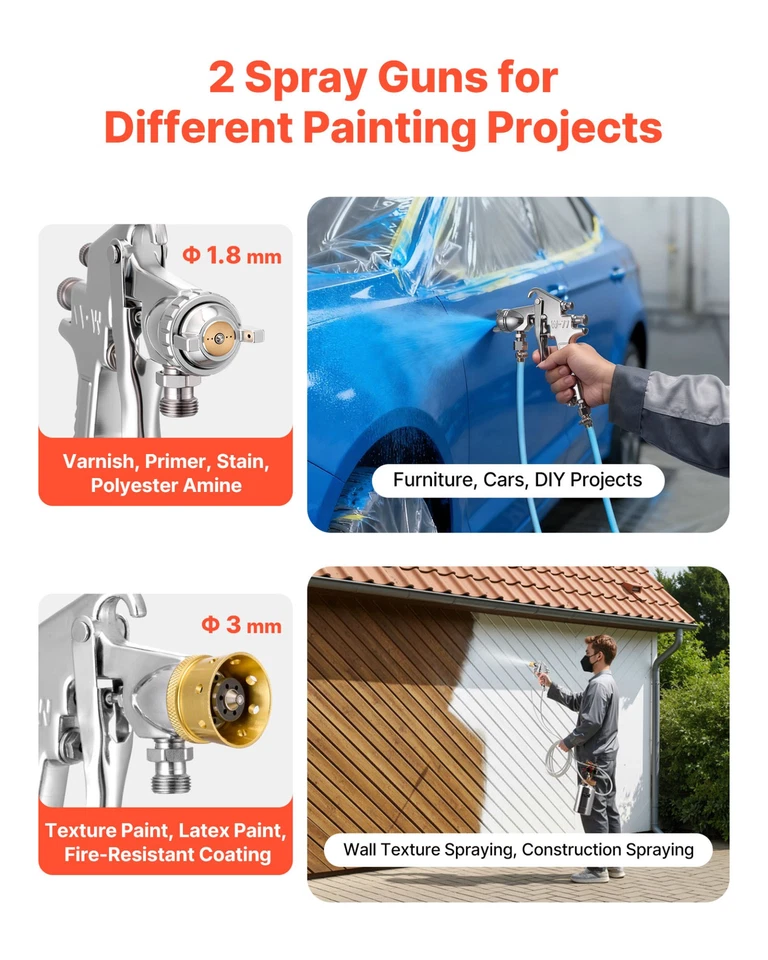 2 Spray Guns for Different Painting Projects

Φ 1.8 mm

Varnish, Primer, Stain, Polyester Amine

Furniture, Cars, DIY Projects

Φ 3 mm

Texture Paint, Latex Paint, Fire-Resistant Coating

Wall Texture Spraying, Construction Spraying