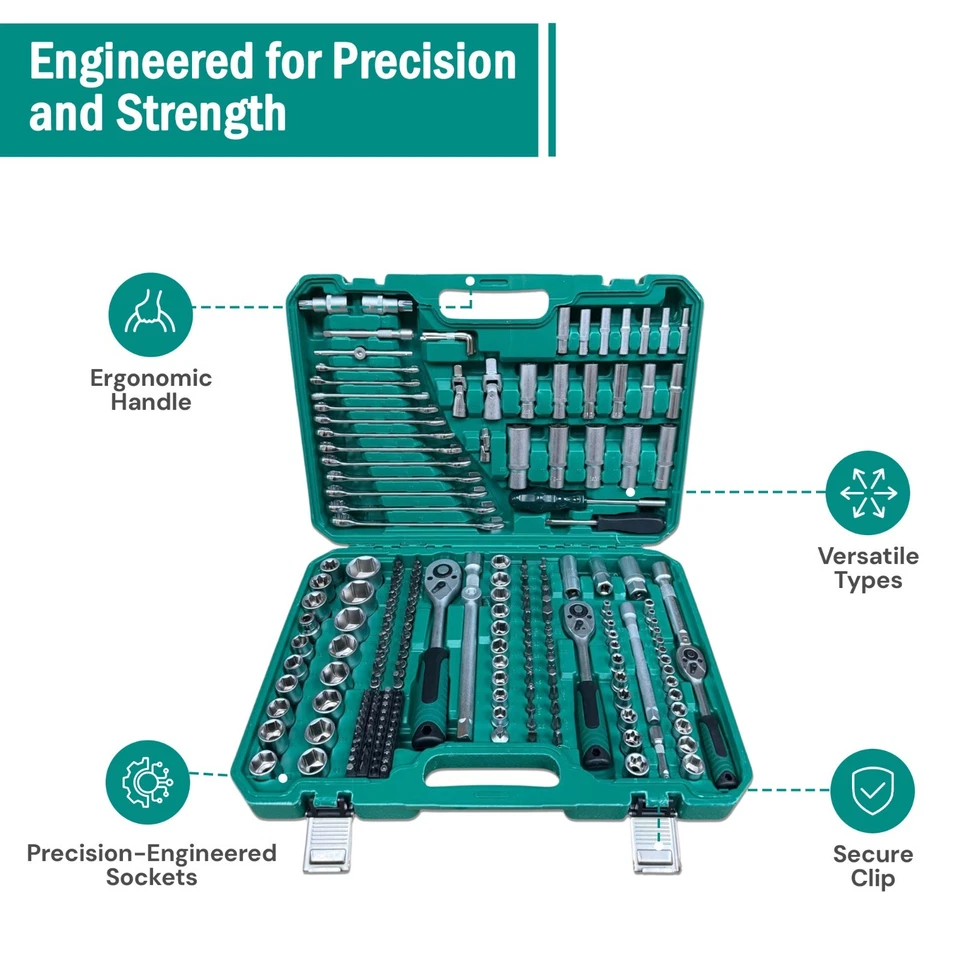 Engineered for Precision and Strength

Ergonomic Handle

Versatile Types

Precision-Engineered Sockets

Secure Clip