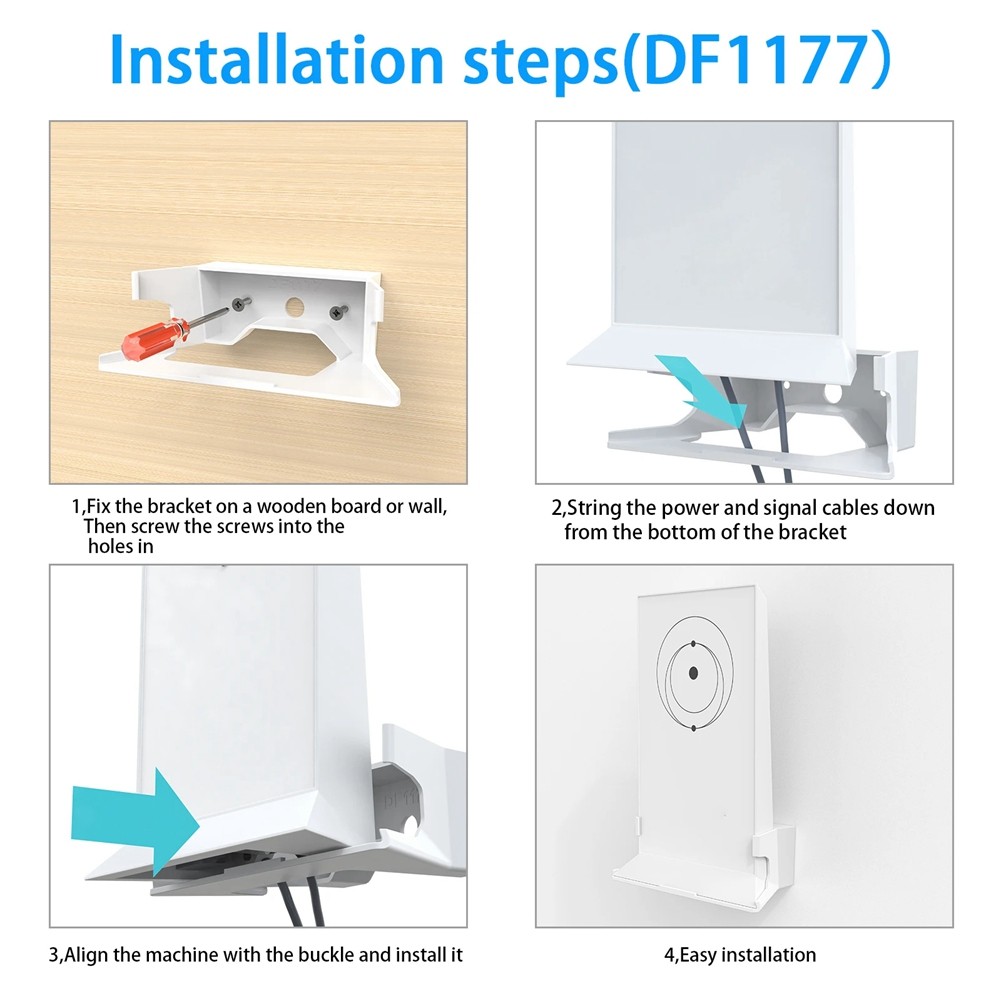 Installation steps(DF1177)

1,Fix the bracket on a wooden board or wall, Then screw the screws into the holes in

2,String the power and signal cables down from the bottom of the bracket

3,Align the machine with the buckle and install it

4,Easy installation