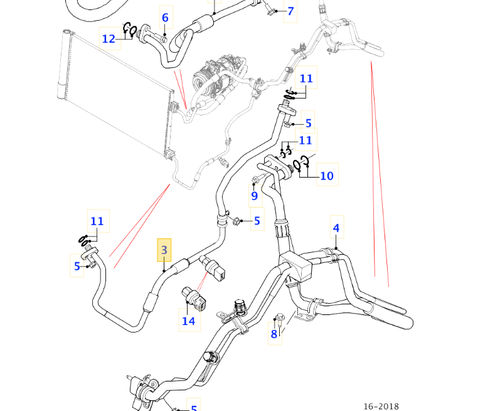 6
7
12
11
5
11
10
9
5
4
11
5
3
14
8
5
16-2018