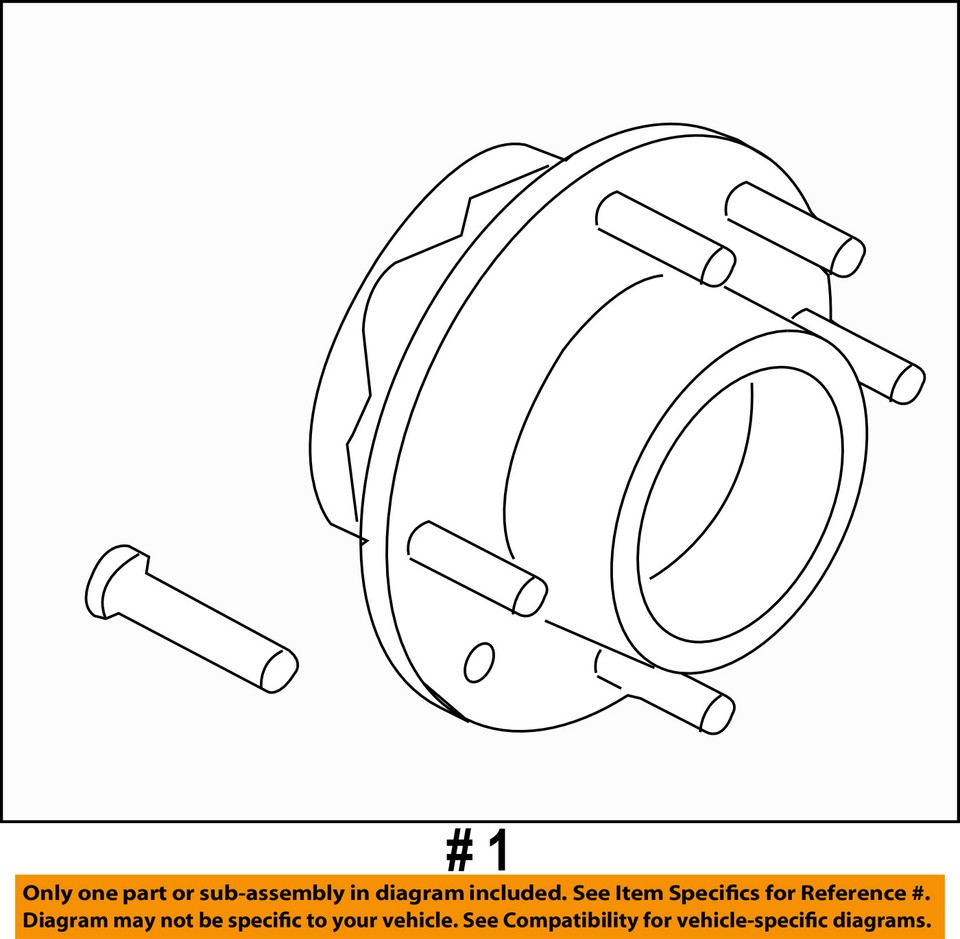 # 1

Only one part or sub-assembly in diagram included. See Item Specifics for Reference #.
Diagram may not be specific to your vehicle. See Compatibility for vehicle-specific diagrams.