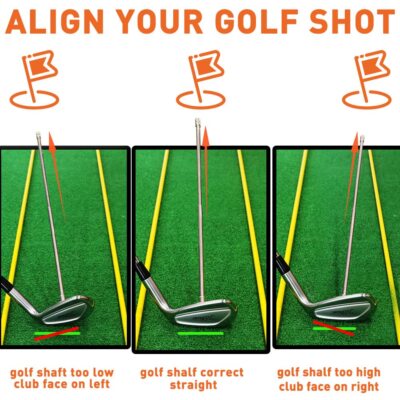 ALIGN YOUR GOLF SHOT

golf shaft too low
club face on left

golf shalf correct
straight

golf shalf too high
club face on right