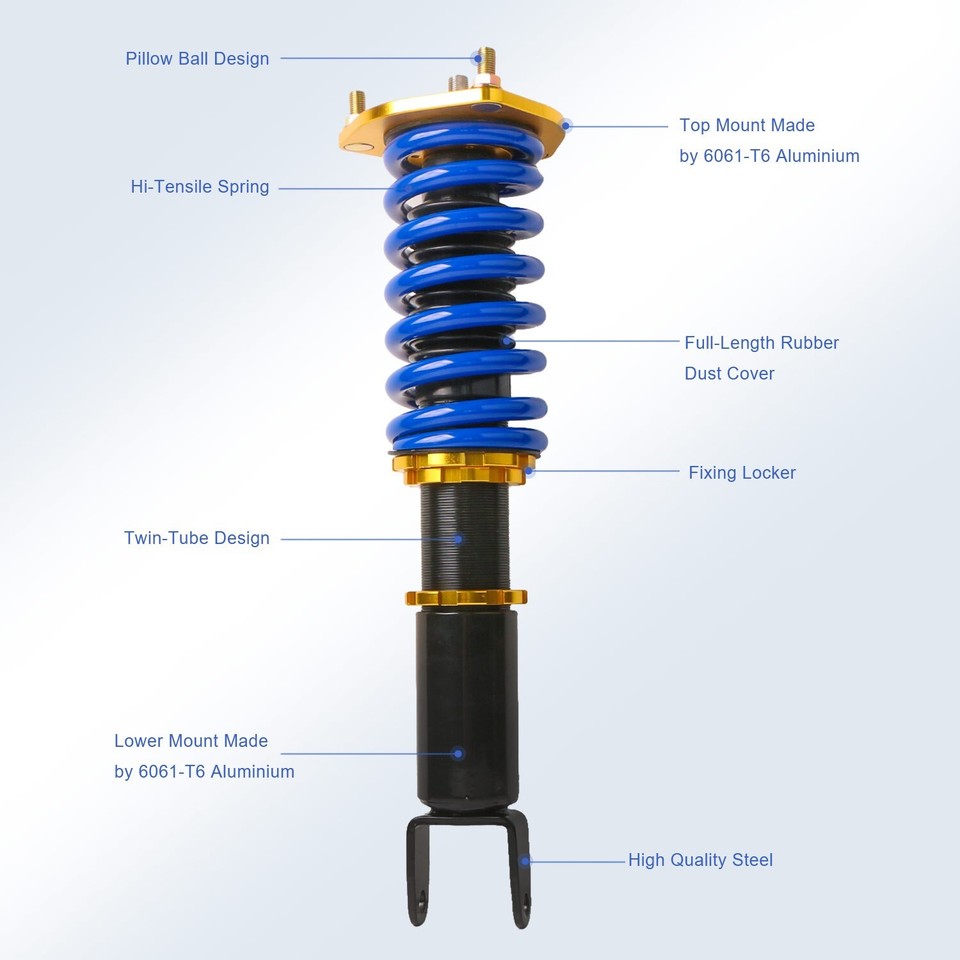 Pillow Ball Design

Top Mount Made by 6061-T6 Aluminium

Hi-Tensile Spring

Full-Length Rubber Dust Cover

Fixing Locker

Twin-Tube Design

Lower Mount Made by 6061-T6 Aluminium

High Quality Steel