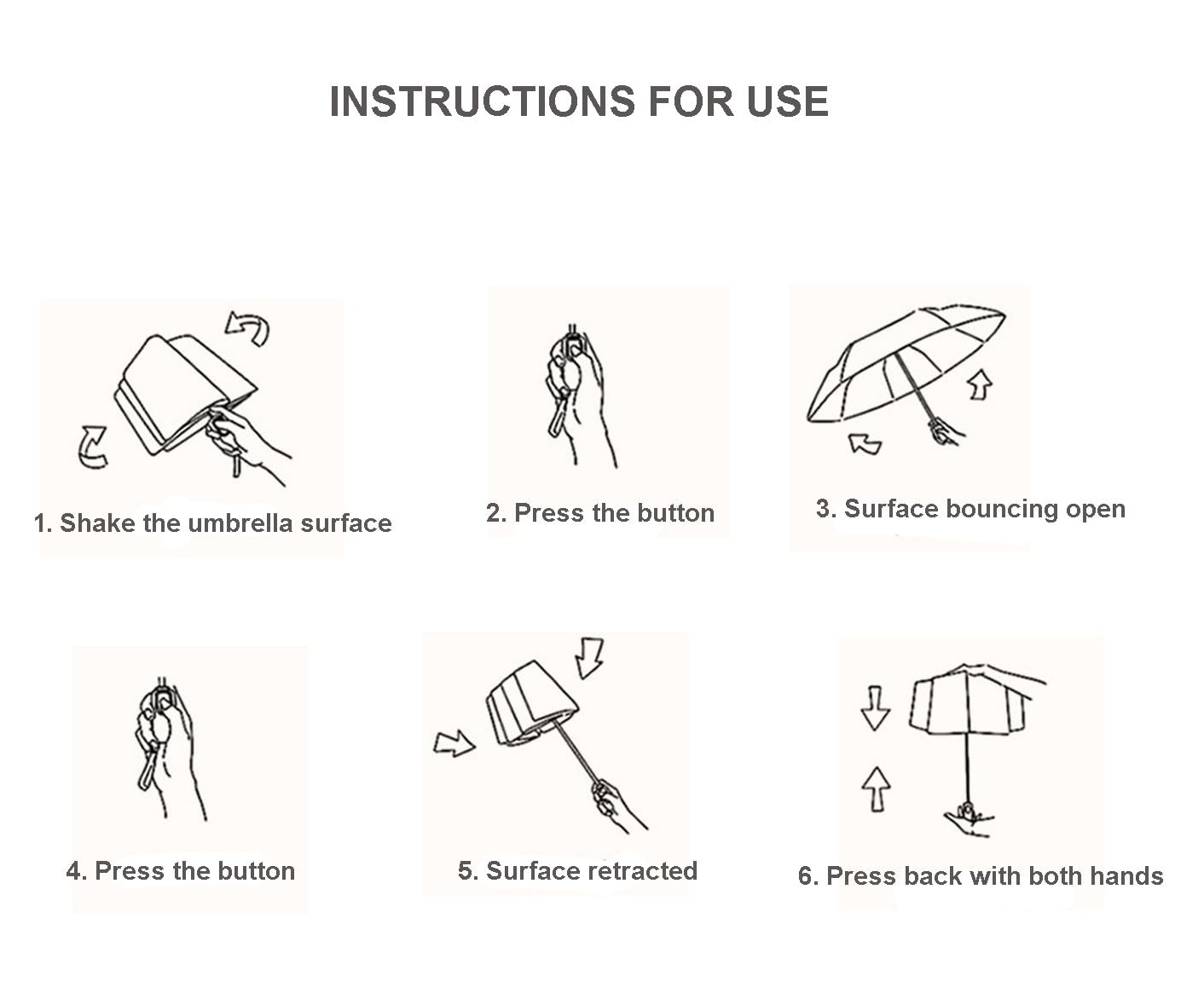 INSTRUCTIONS FOR USE

1. Shake the umbrella surface

2. Press the button

3. Surface bouncing open

4. Press the button

5. Surface retracted

6. Press back with both hands