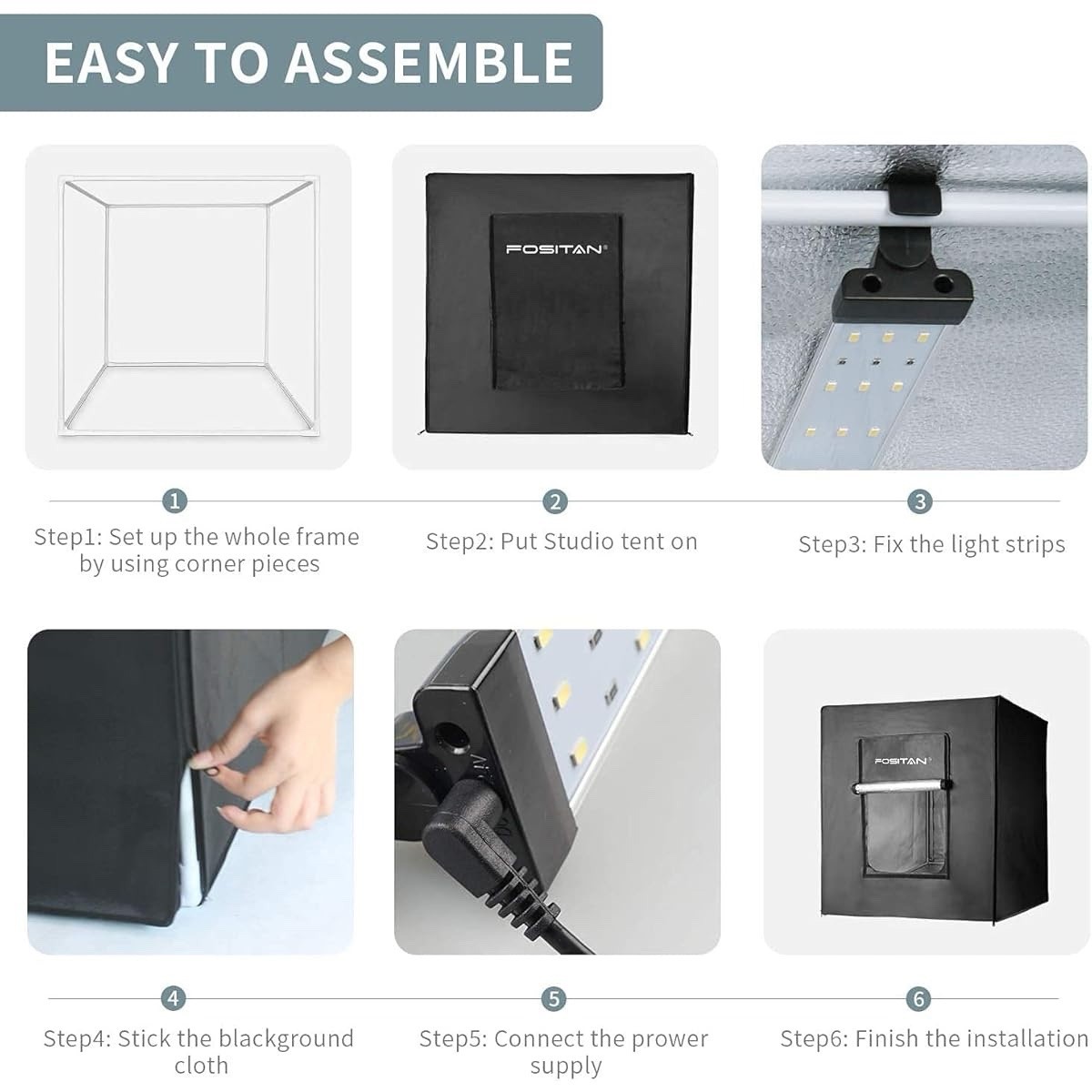 EASY TO ASSEMBLE

FOSITAN®

1

Step1: Set up the whole frame by using corner pieces

2

Step2: Put Studio tent on

3

Step3: Fix the light strips

FOSITAN®

4

Step4: Stick the blackground cloth

5

Step5: Connect the prower supply

6

Step6: Finish the installation