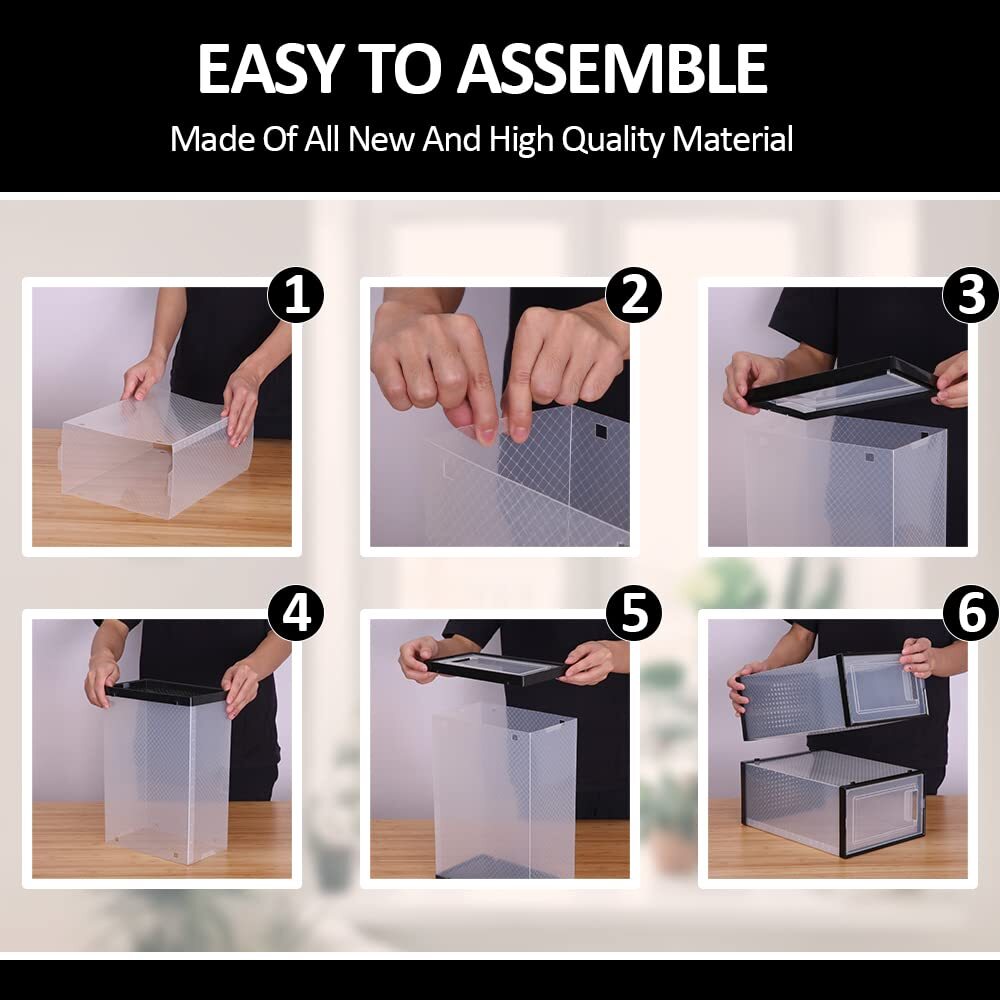 EASY TO ASSEMBLE

Made Of All New And High Quality Material

1

2

3

4

5

6