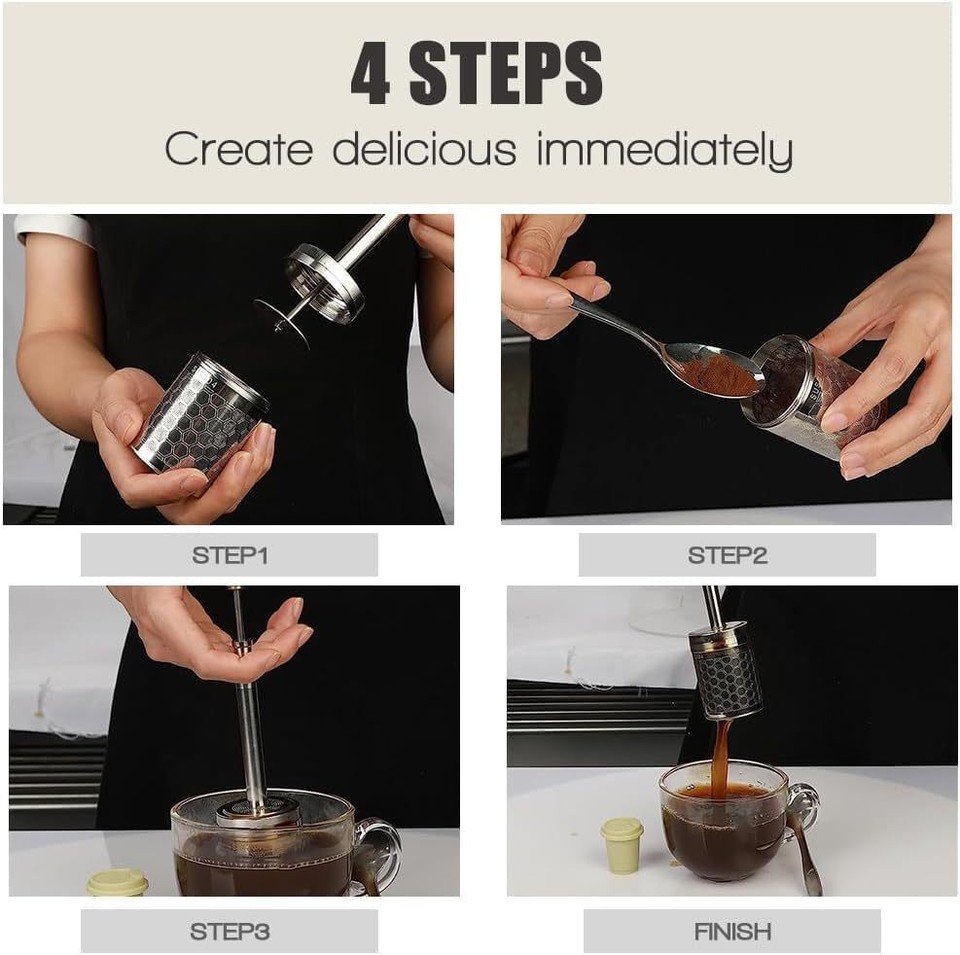 4 STEPS

Create delicious immediately

STEP1

STEP2

STEP3

FINISH