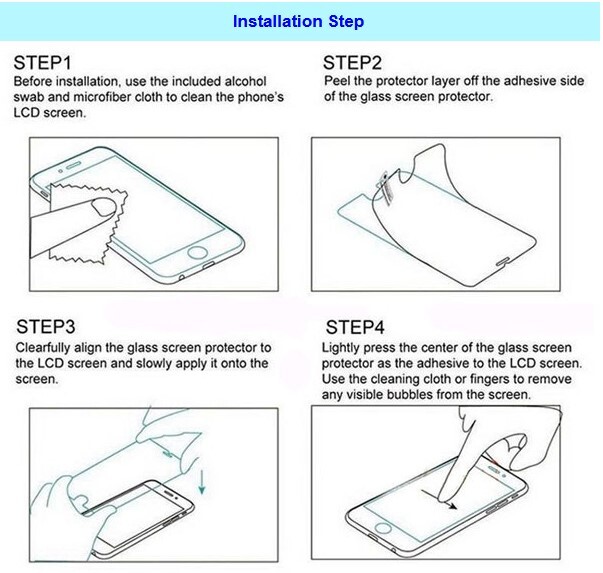 Installation Step

STEP1
Before installation, use the included alcohol swab and microfiber cloth to clean the phone's LCD screen.

STEP2
Peel the protector layer off the adhesive side of the glass screen protector.

STEP3
Clearfully align the glass screen protector to the LCD screen and slowly apply it onto the screen.

STEP4
Lightly press the center of the glass screen protector as the adhesive to the LCD screen. Use the cleaning cloth or fingers to remove any visible bubbles from the screen.