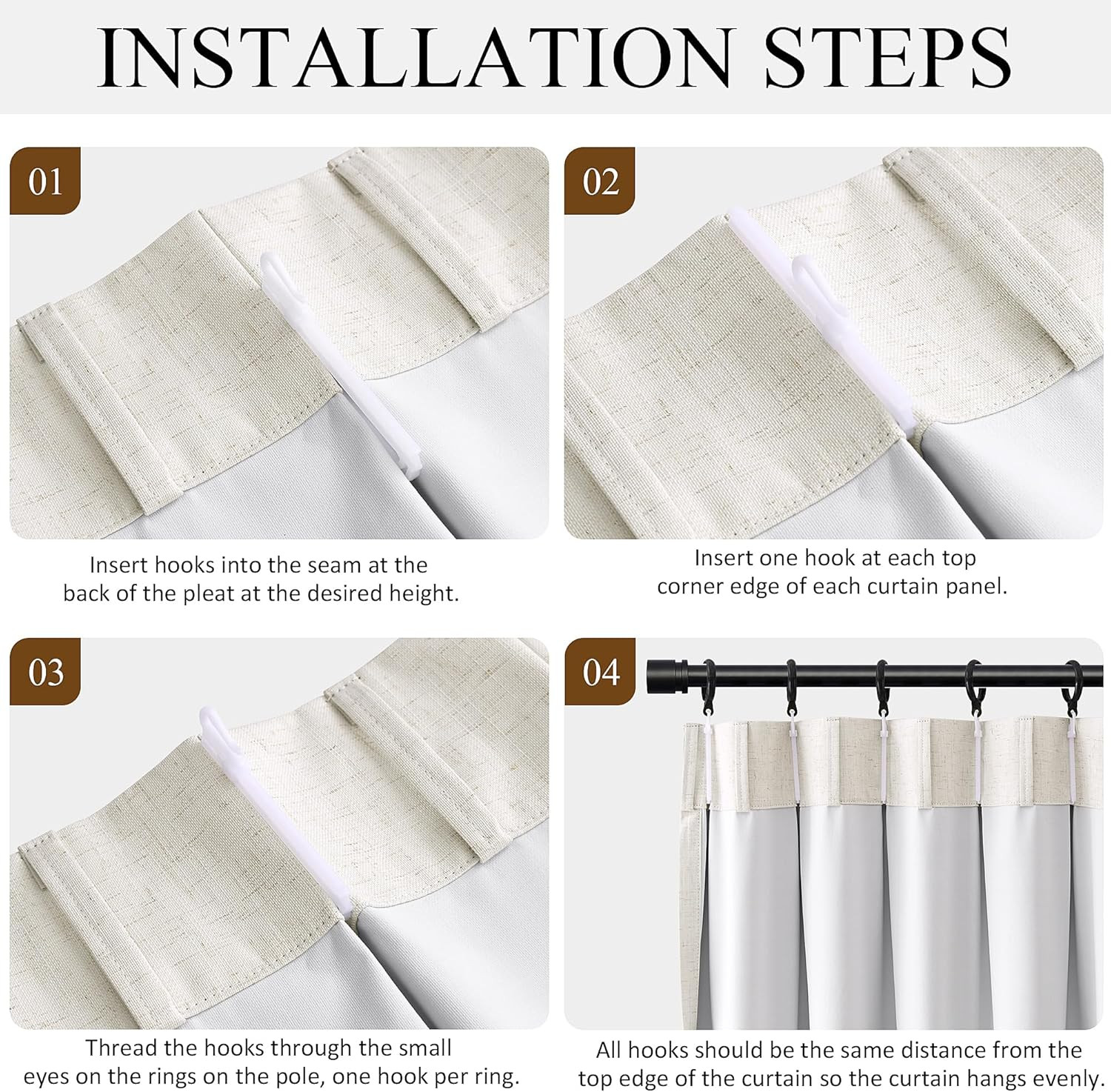 INSTALLATION STEPS

01

Insert hooks into the seam at the back of the pleat at the desired height.

02

Insert one hook at each top corner edge of each curtain panel.

03

Thread the hooks through the small eyes on the rings on the pole, one hook per ring.

04

All hooks should be the same distance from the top edge of the curtain so the curtain hangs evenly.