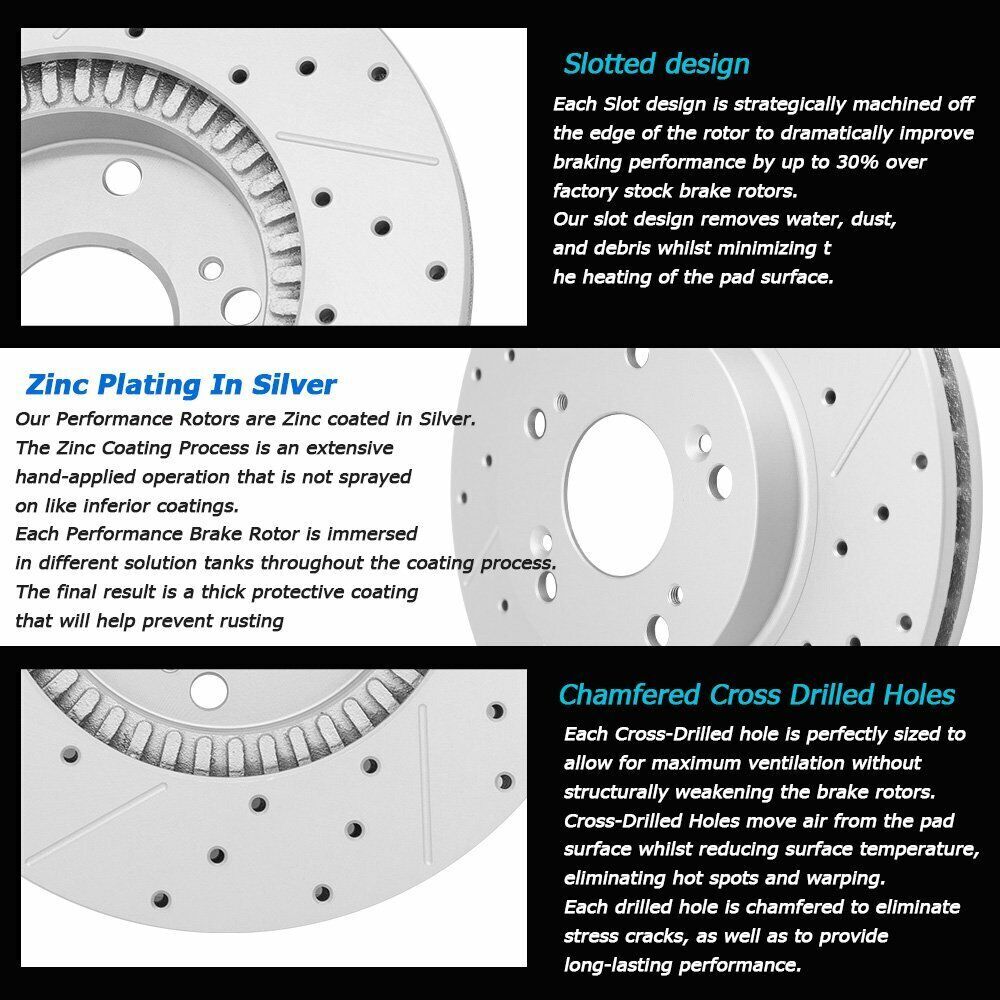 Slotted design

Each Slot design is strategically machined off the edge of the rotor to dramatically improve braking performance by up to 30% over factory stock brake rotors.
Our slot design removes water, dust, and debris whilst minimizing t he heating of the pad surface.

Zinc Plating In Silver

Our Performance Rotors are Zinc coated in Silver.
The Zinc Coating Process is an extensive hand-applied operation that is not sprayed on like inferior coatings.
Each Performance Brake Rotor is immersed in different solution tanks throughout the coating process.
The final result is a thick protective coating that will help prevent rusting

Chamfered Cross Drilled Holes

Each Cross-Drilled hole is perfectly sized to allow for maximum ventilation without structurally weakening the brake rotors.
Cross-Drilled Holes move air from the pad surface whilst reducing surface temperature, eliminating hot spots and warping.
Each drilled hole is chamfered to eliminate stress cracks, as well as to provide long-lasting performance.