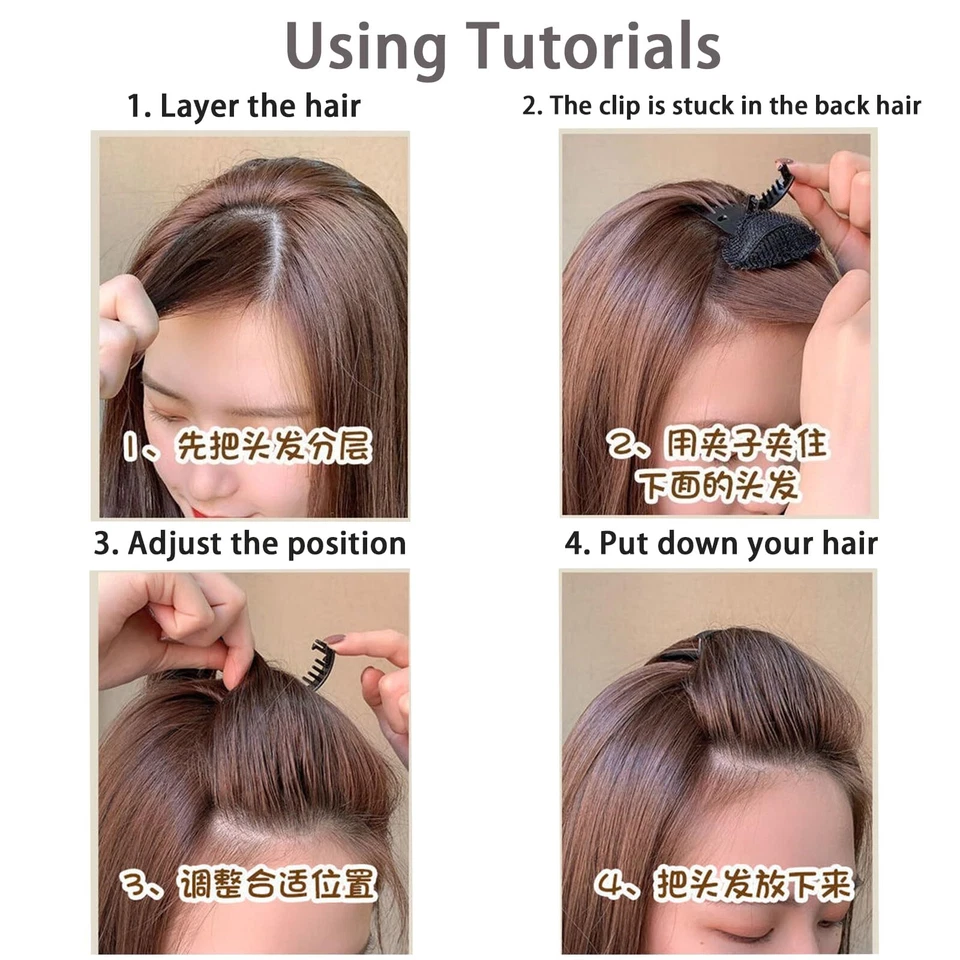 Using Tutorials

1. Layer the hair

1、先把头发分层

2. The clip is stuck in the back hair

2、用夹子夹住下面的头发

3. Adjust the position

3、调整合适位置

4. Put down your hair

4、把头发放下来