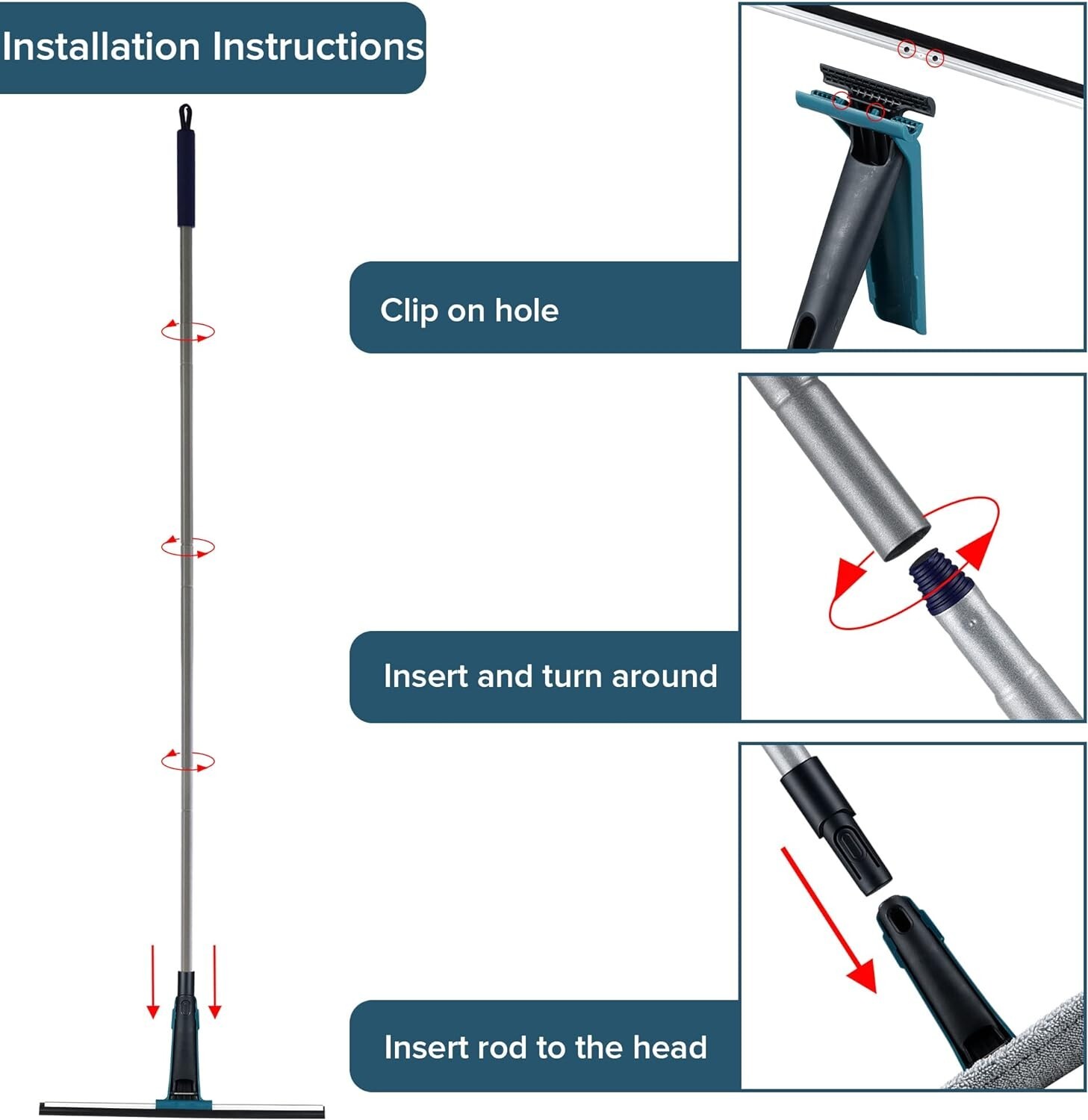 Installation Instructions

Clip on hole

Insert and turn around

Insert rod to the head