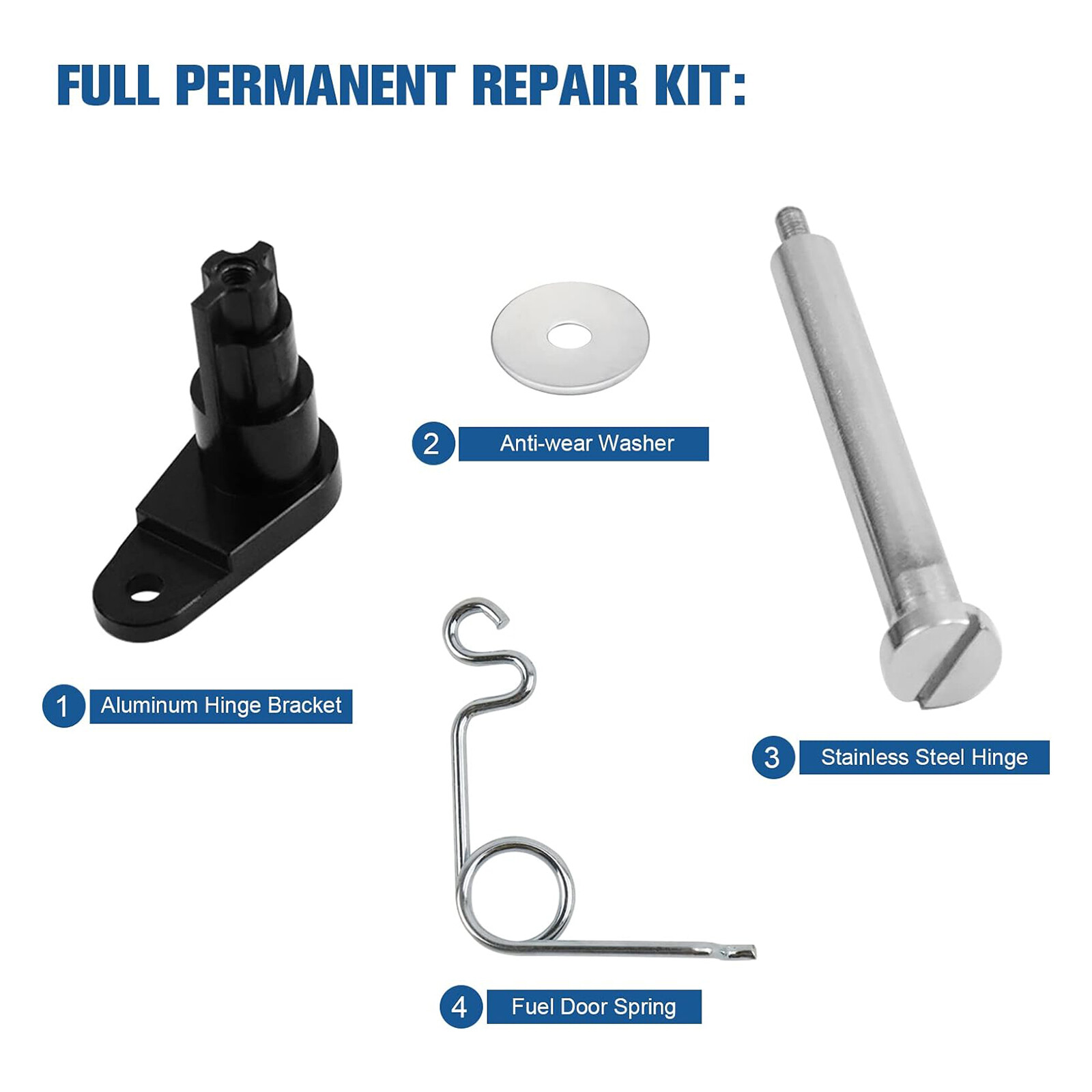 FULL PERMANENT REPAIR KIT:

2 Anti-wear Washer

1 Aluminum Hinge Bracket

3 Stainless Steel Hinge

4 Fuel Door Spring