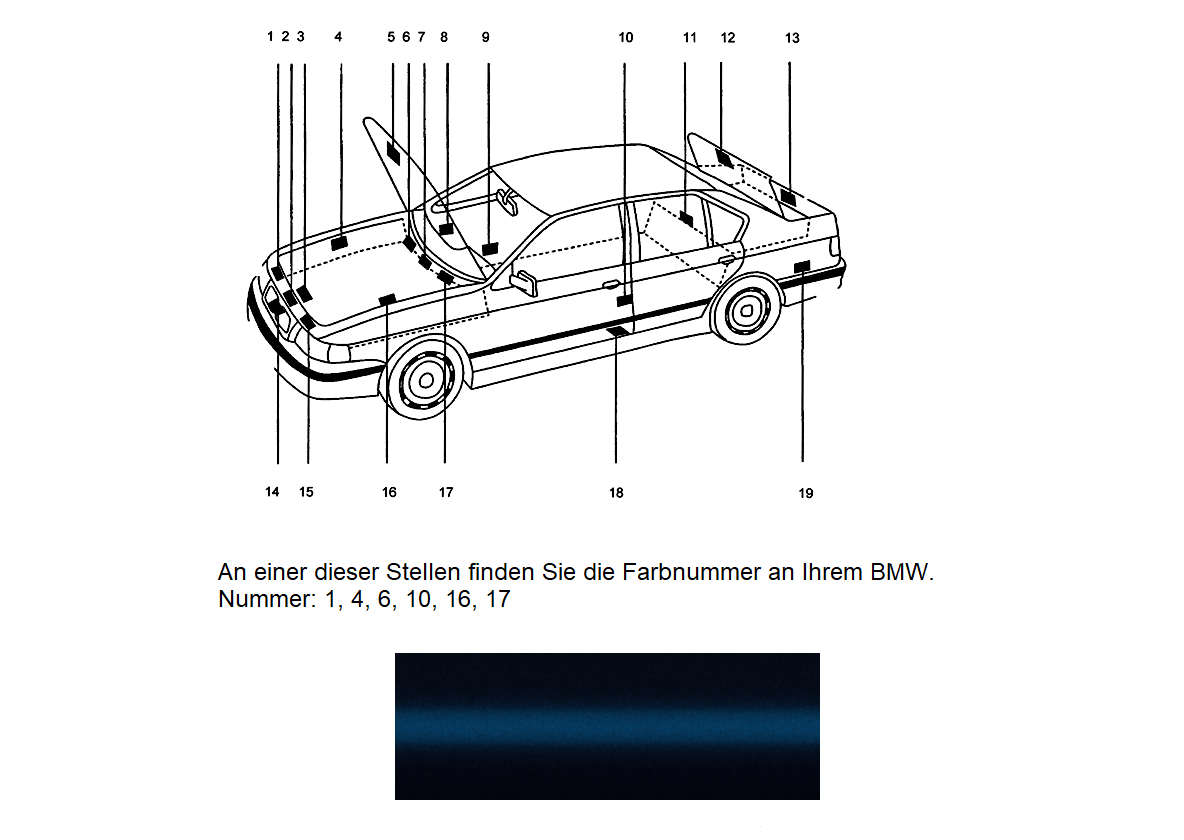 1 2 3 4 5 6 7 8 9 10 11 12 13

14 15 16 17 18 19

An einer dieser Stellen finden Sie die Farbnummer an Ihrem BMW.
Nummer: 1, 4, 6, 10, 16, 17