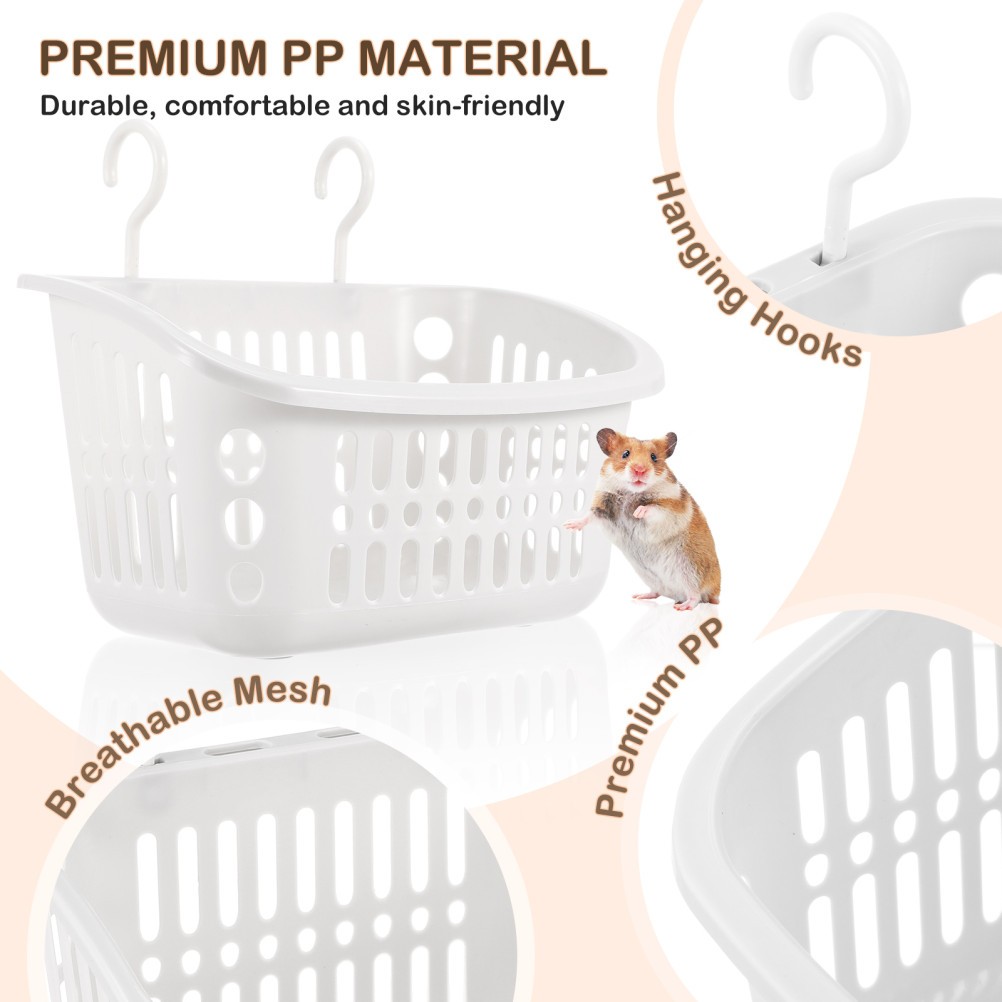 PREMIUM PP MATERIAL
Durable, comfortable and skin-friendly

Hanging Hooks

Breathable Mesh

Premium PP