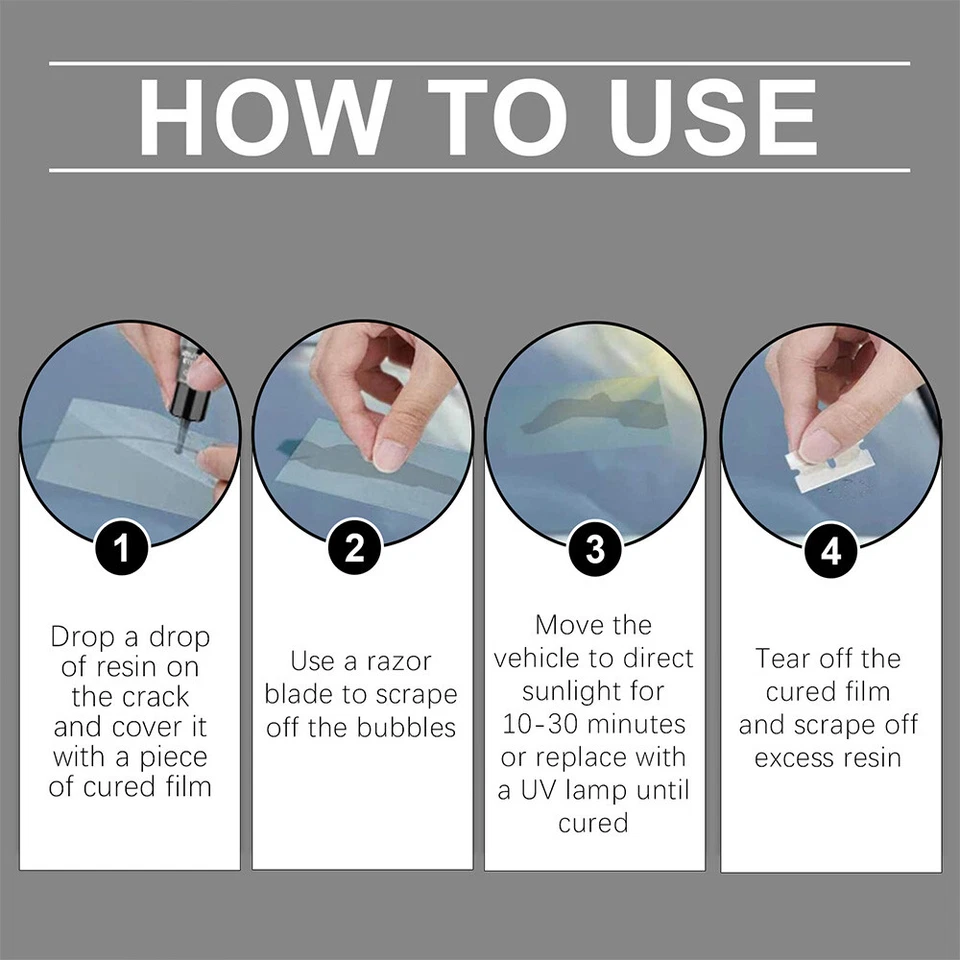 HOW TO USE

1

Drop a drop of resin on the crack and cover it with a piece of cured film

2

Use a razor blade to scrape off the bubbles

3

Move the vehicle to direct sunlight for 10-30 minutes or replace with a UV lamp until cured

4

Tear off the cured film and scrape off excess resin