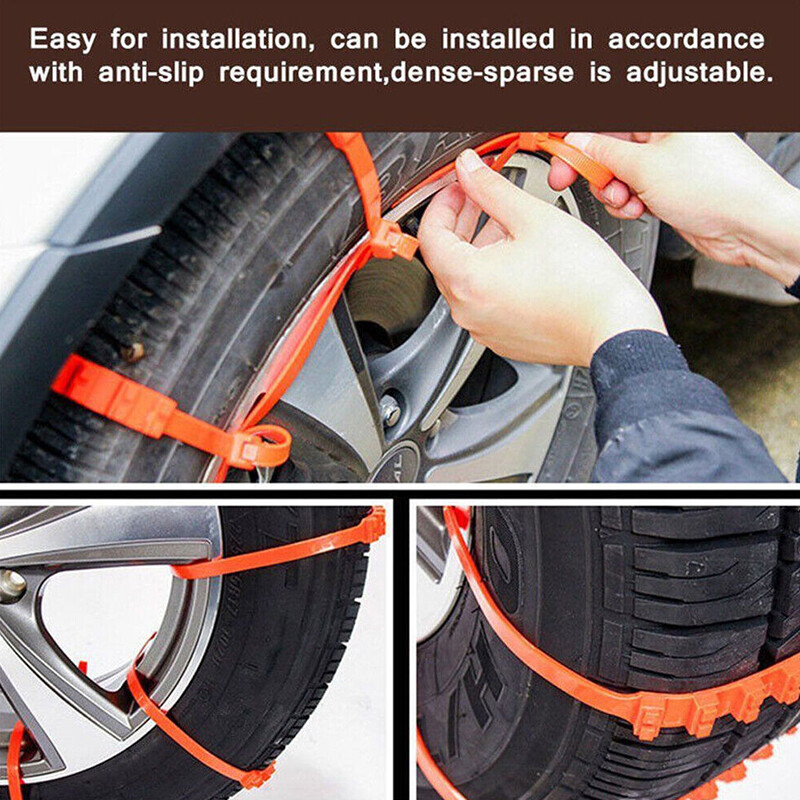 Easy for installation, can be installed in accordance with anti-slip requirement,dense-sparse is adjustable.