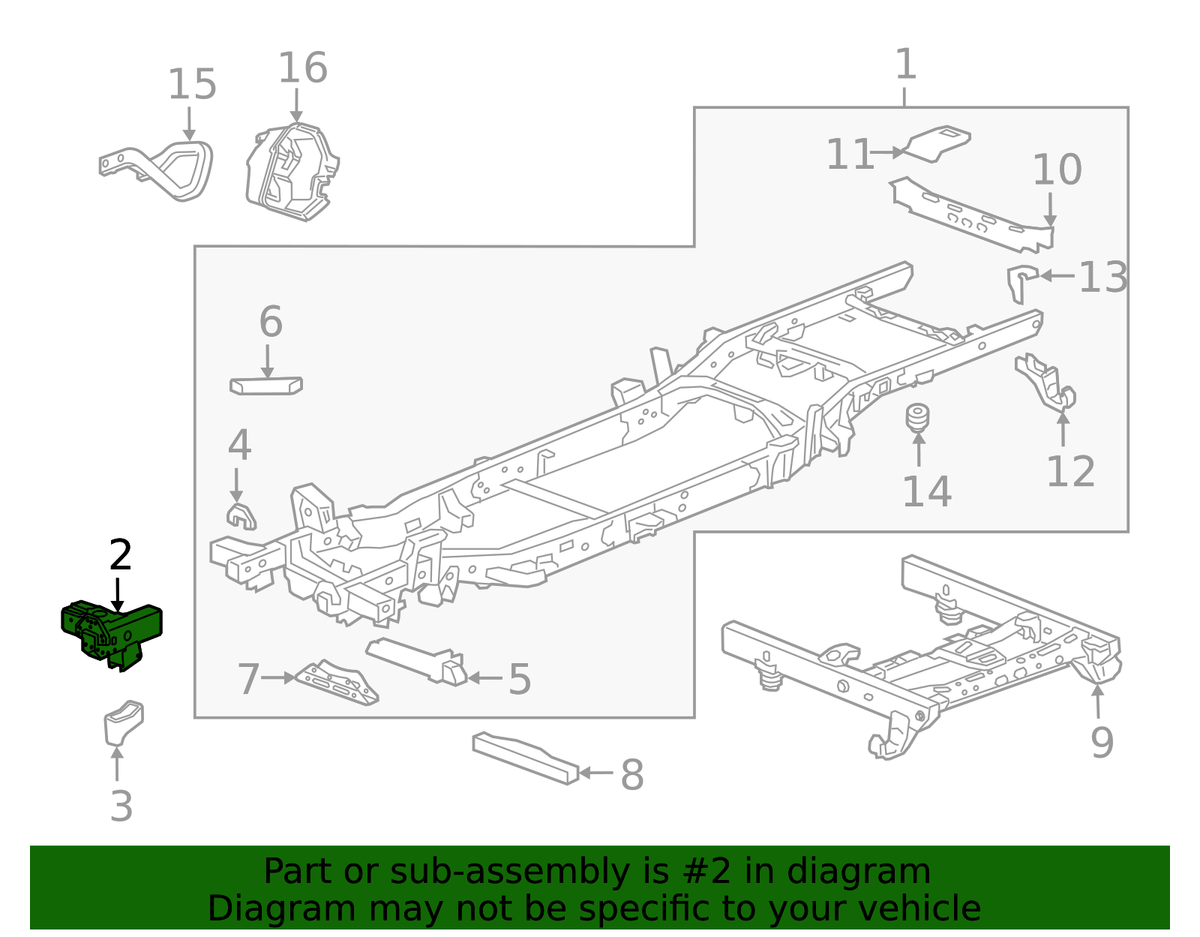 15
16
1
11
10
13
6
4
12
14
2
7
5
3
8
9

Part or sub-assembly is #2 in diagram
Diagram may not be specific to your vehicle