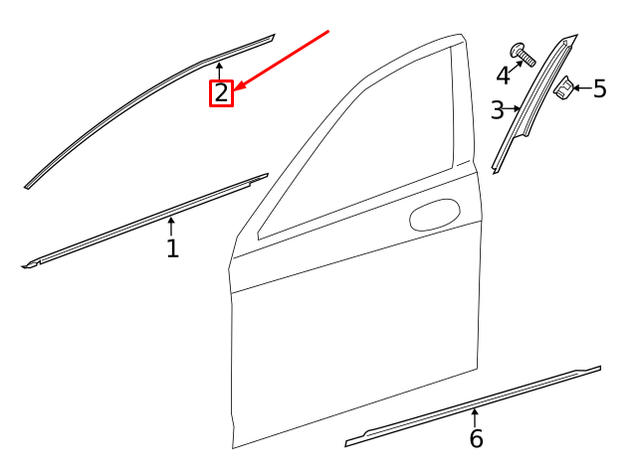 2
4
5
3
1
6