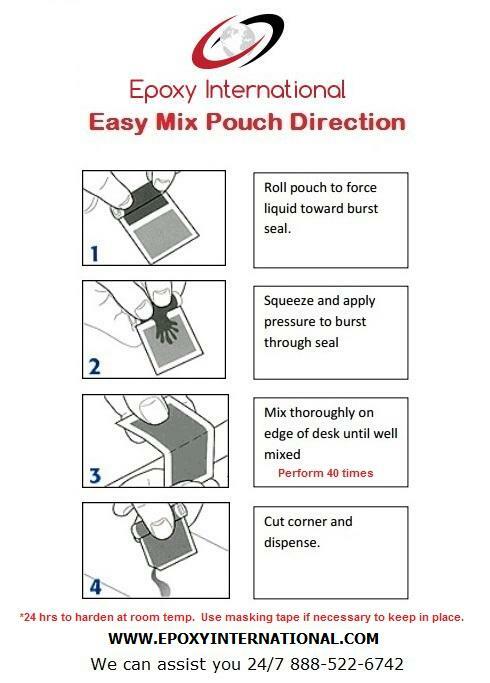 Epoxy International
Easy Mix Pouch Direction

1

Roll pouch to force liquid toward burst seal.

2

Squeeze and apply pressure to burst through seal

3

Mix thoroughly on edge of desk until well mixed
Perform 40 times

4

Cut corner and dispense.

*24 hrs to harden at room temp. Use masking tape if necessary to keep in place.

WWW.EPOXYINTERNATIONAL.COM

We can assist you 24/7 888-522-6742