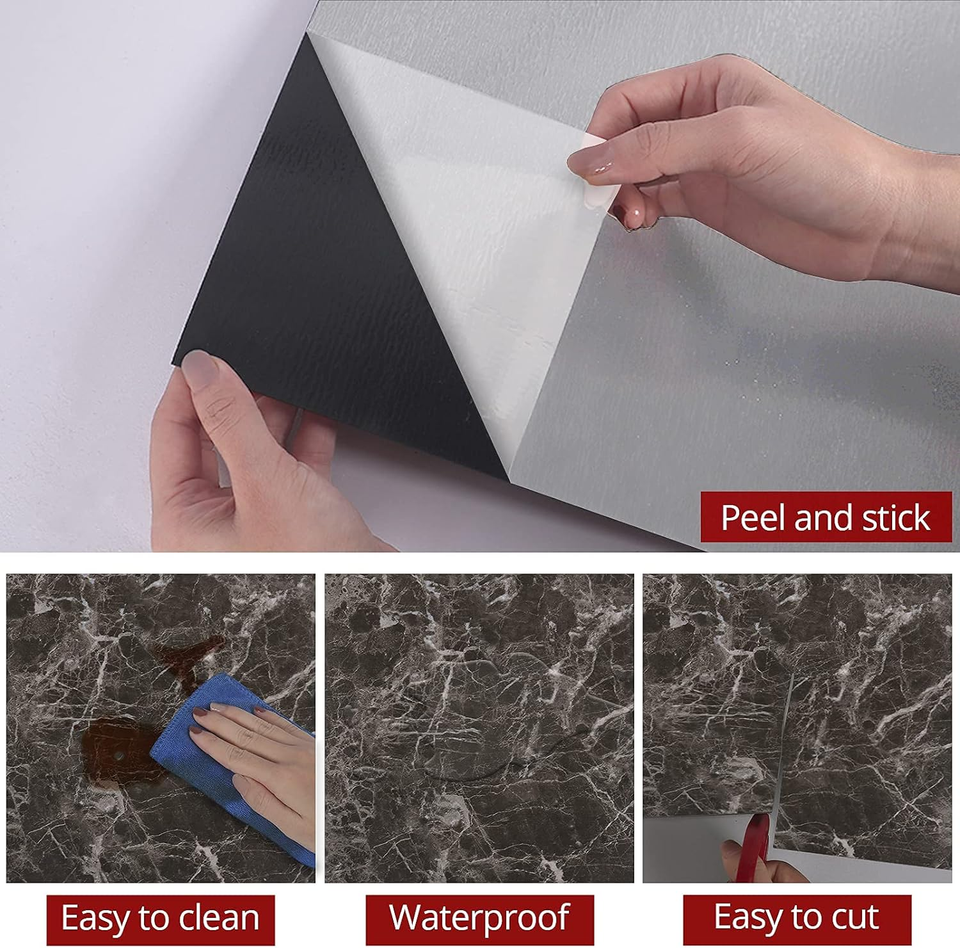 Peel and stick

Easy to clean

Waterproof

Easy to cut