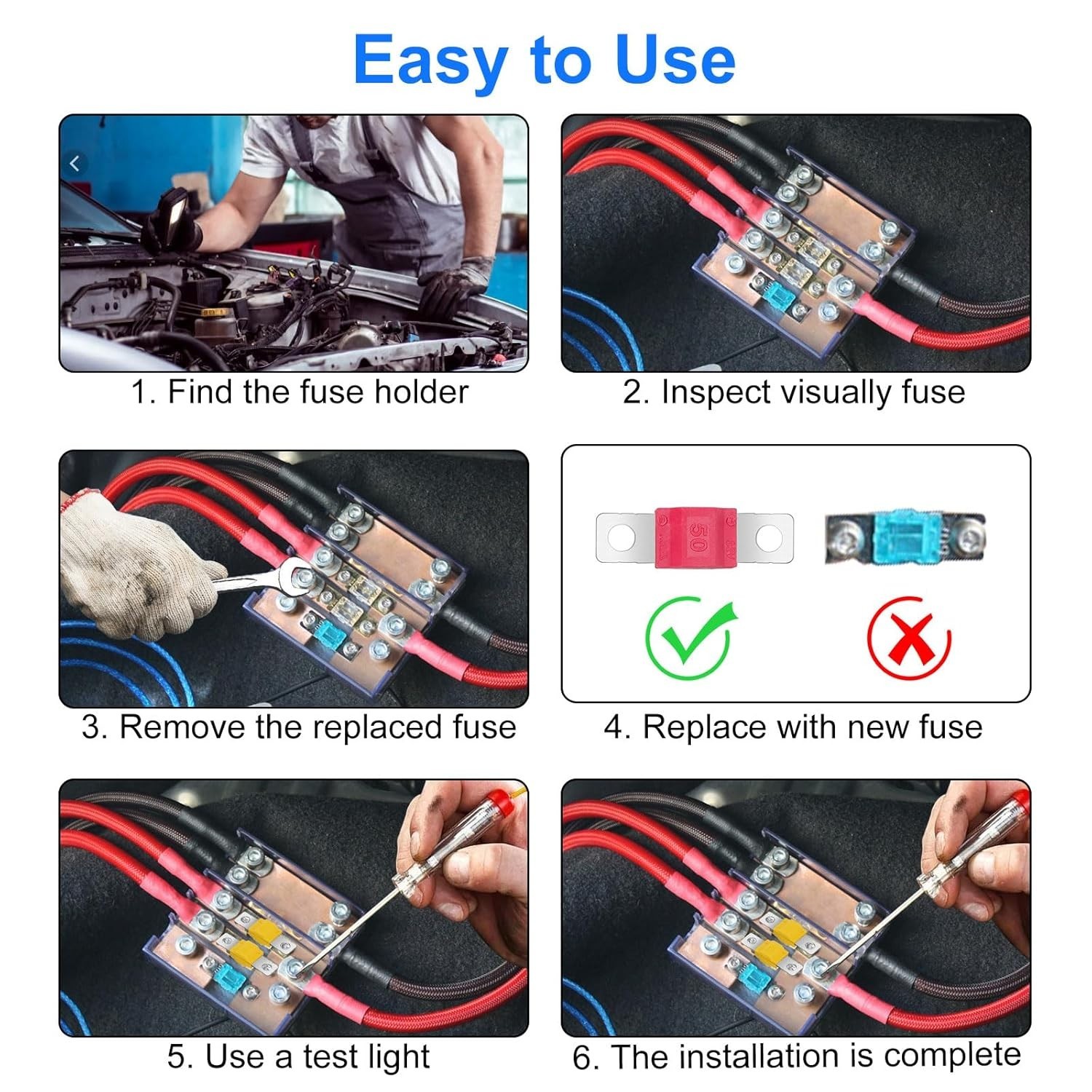 Easy to Use

1. Find the fuse holder

2. Inspect visually fuse

3. Remove the replaced fuse

50

4. Replace with new fuse

5. Use a test light

6. The installation is complete