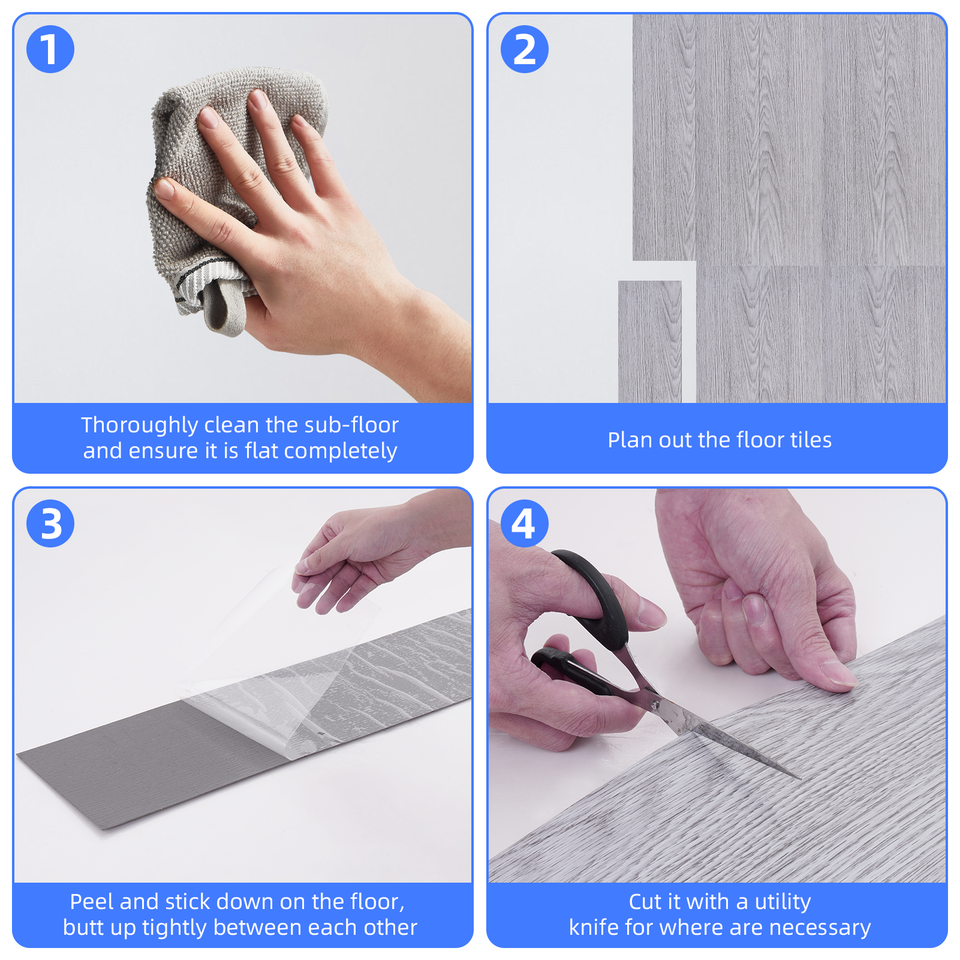 1

Thoroughly clean the sub-floor and ensure it is flat completely

2

Plan out the floor tiles

3

Peel and stick down on the floor, butt up tightly between each other

4

Cut it with a utility knife for where are necessary